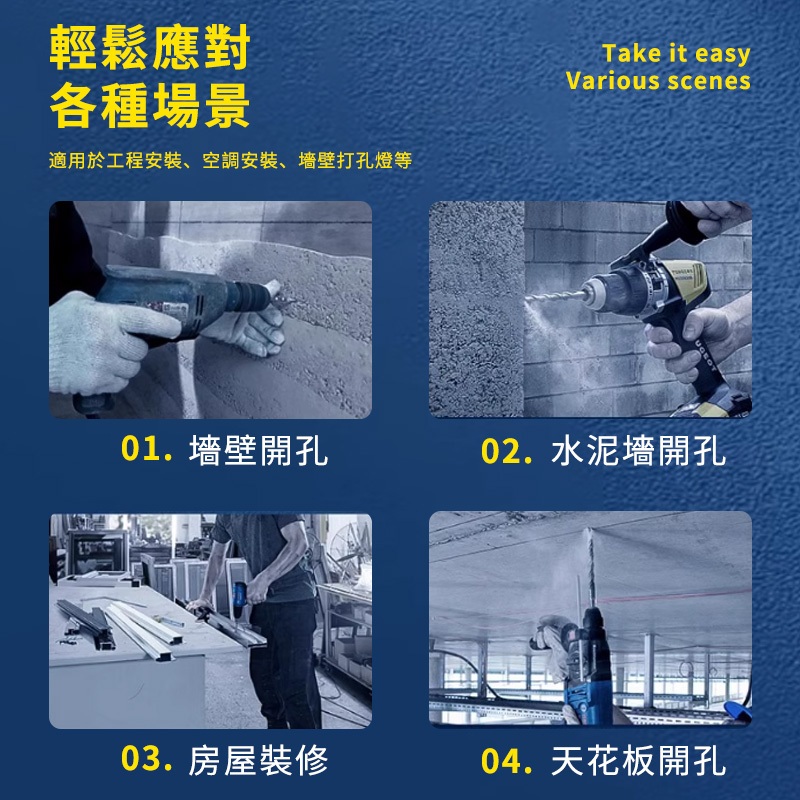 輕鬆應對
各種場景

Take it easy
Various scenes

適用於工程安裝、空調安裝、墻壁打孔燈等

01. 墻壁開孔

02. 水泥墻開孔

03. 房屋裝修

04. 天花板開孔