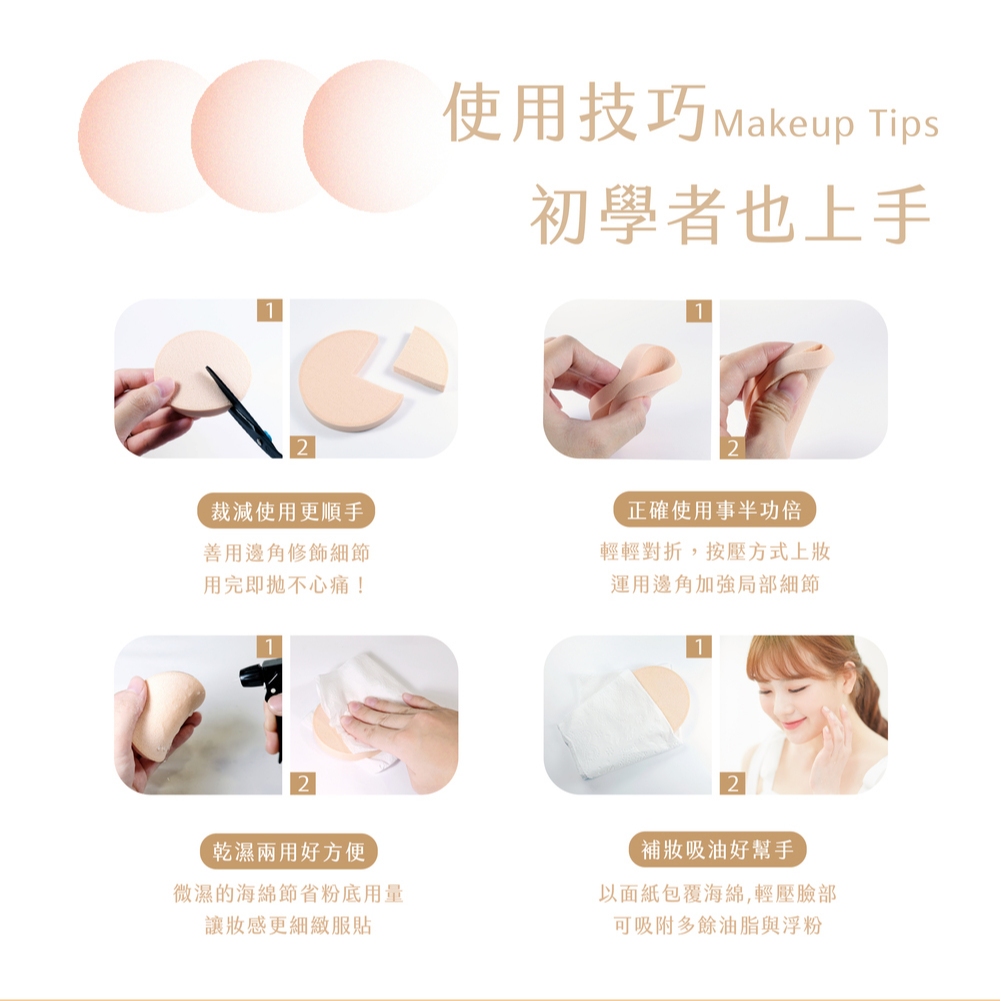 使用技巧Makeup Tips
初學者也上手

1
2

裁減使用更順手
善用邊角修飾細節
用完即拋不心痛！

1
2

正確使用事半功倍
輕輕對折，按壓方式上妝
運用邊角加強局部細節

1
2

乾濕兩用好方便
微濕的海綿節省粉底用量
讓妝感更細緻服貼

1
2

補妝吸油好幫手
以面紙包覆海綿,輕壓臉部
可吸附多餘油脂與浮粉