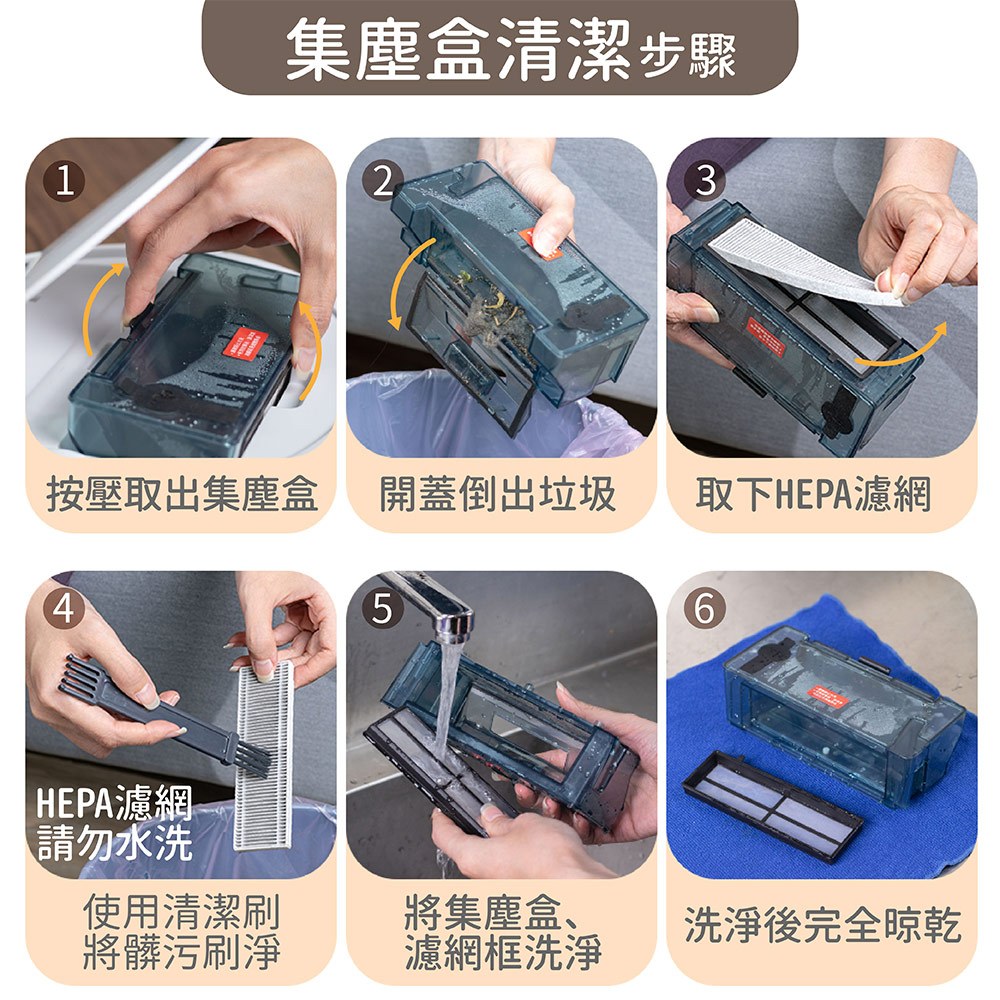 集塵盒清潔步驟

1
按壓取出集塵盒

2
開蓋倒出垃圾

3
取下HEPA濾網

4
HEPA濾網
請勿水洗
使用清潔刷
將髒污刷淨

5
將集塵盒、
濾網框洗淨

6
洗淨後完全晾乾