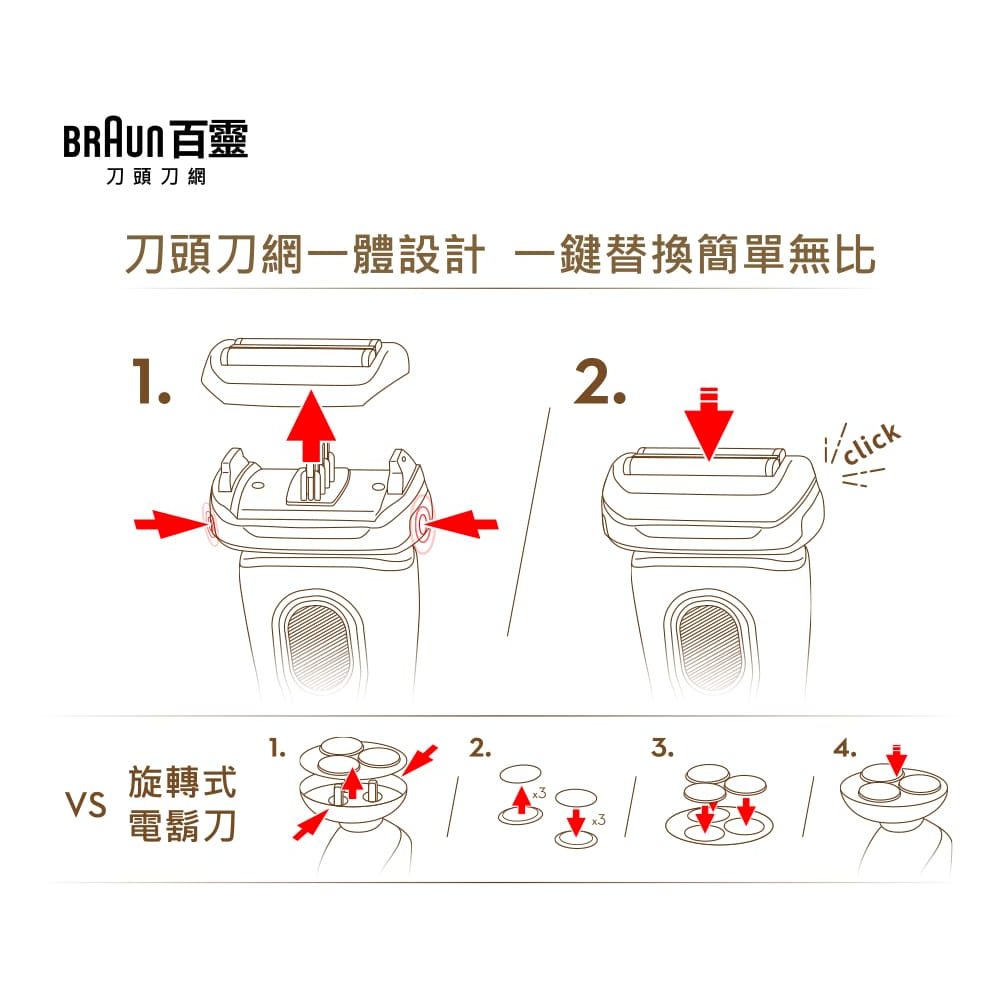 BRAUN 百靈
刀頭刀網

刀頭刀網一體設計 一鍵替換簡單無比

1.

2.

click

VS 旋轉式電鬍刀

1.

2.

x3

x3

3.

4.