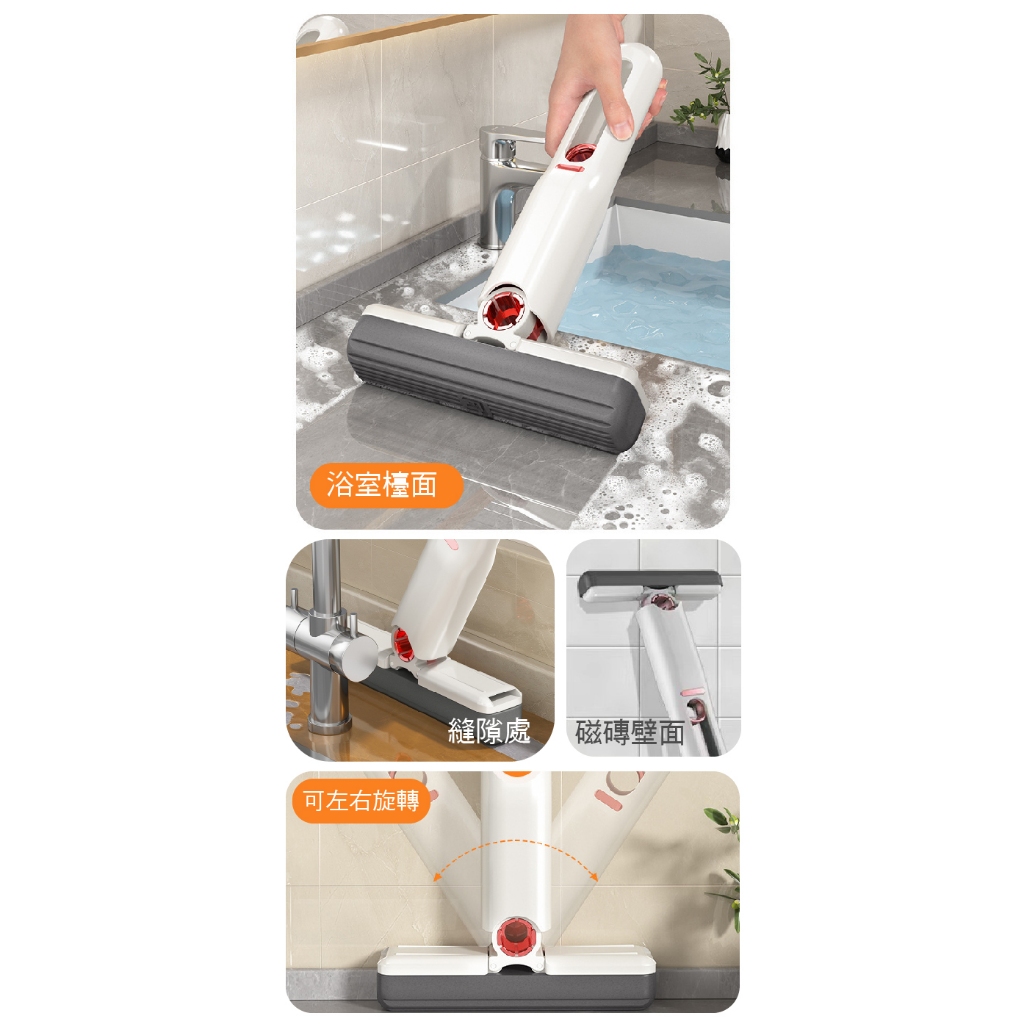 浴室檯面

縫隙處

磁磚壁面

可左右旋轉