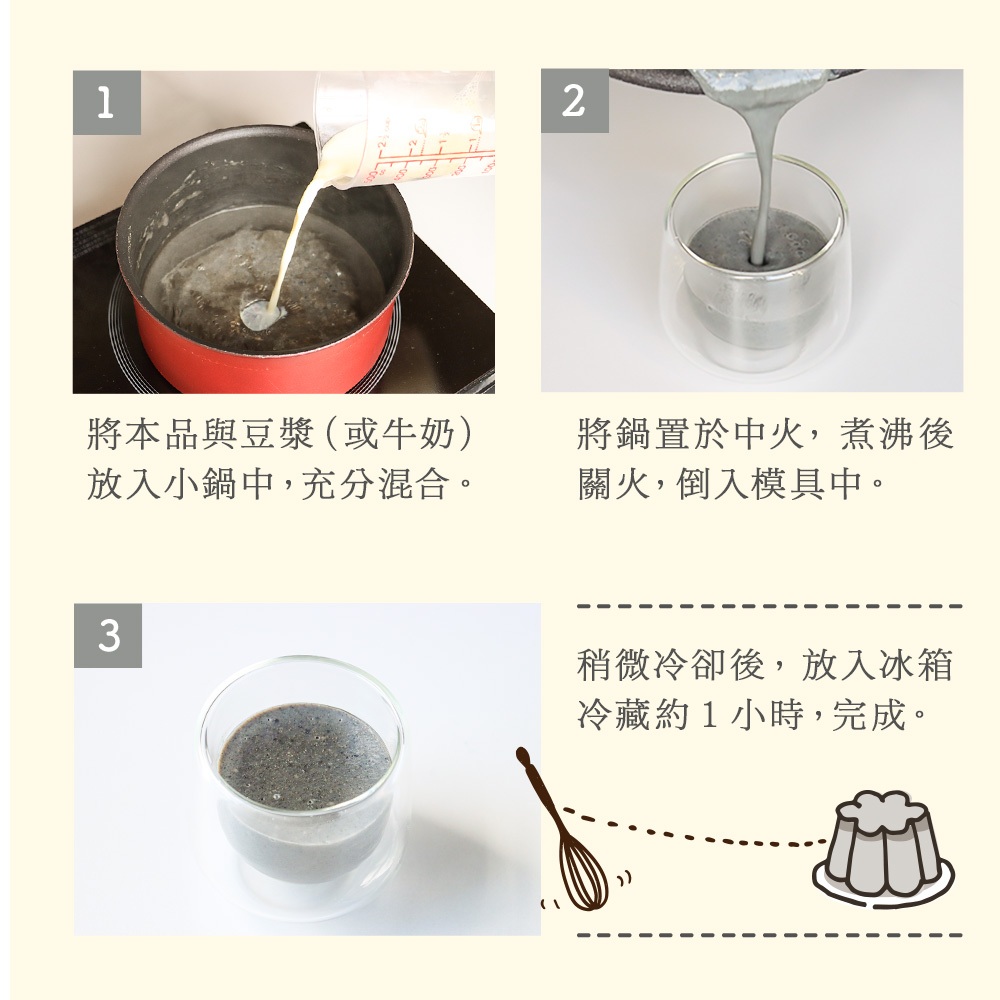 1

將本品與豆漿（或牛奶）放入小鍋中，充分混合。

2

將鍋置於中火，煮沸後關火，倒入模具中。

3

稍微冷卻後，放入冰箱冷藏約 1 小時，完成。