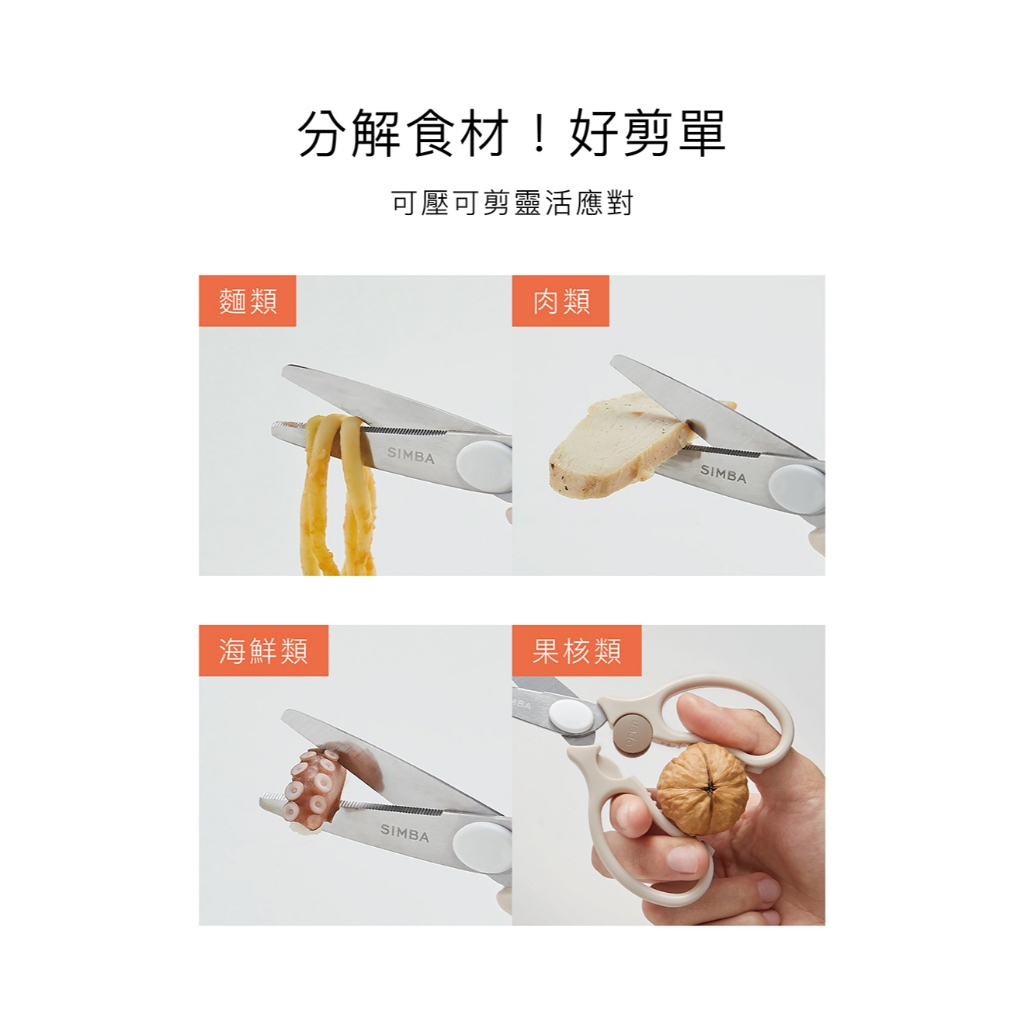 分解食材！好剪單

可壓可剪靈活應對

麵類

SIMBA

肉類

SIMBA

海鮮類

SIMBA

果核類