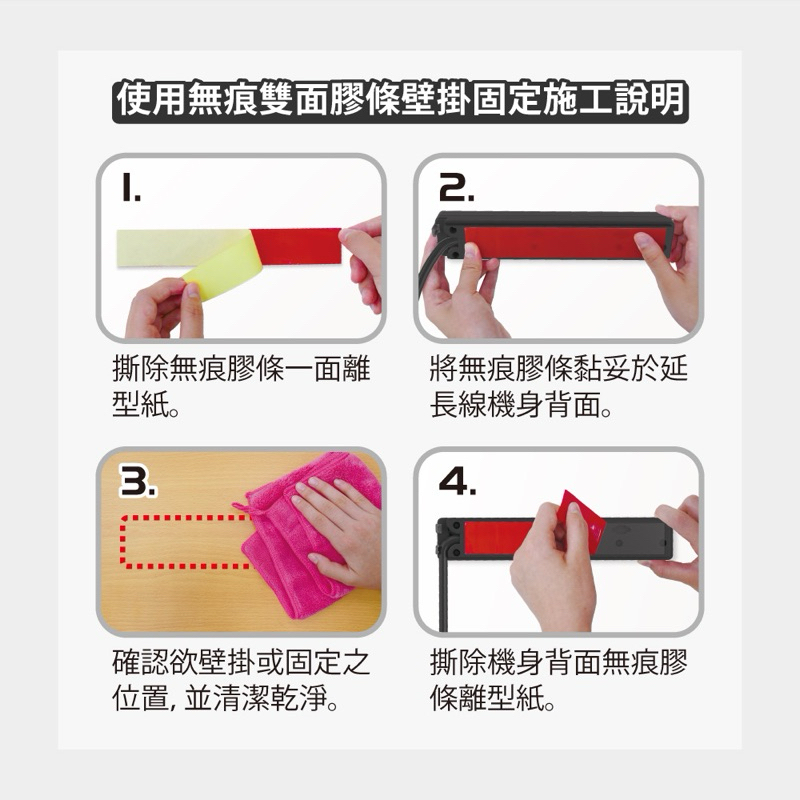 使用無痕雙面膠條壁掛固定施工說明

1.

撕除無痕膠條一面離型紙。

2.

將無痕膠條黏妥於延長線機身背面。

3.

確認欲壁掛或固定之位置, 並清潔乾淨。

4.

撕除機身背面無痕膠條離型紙。