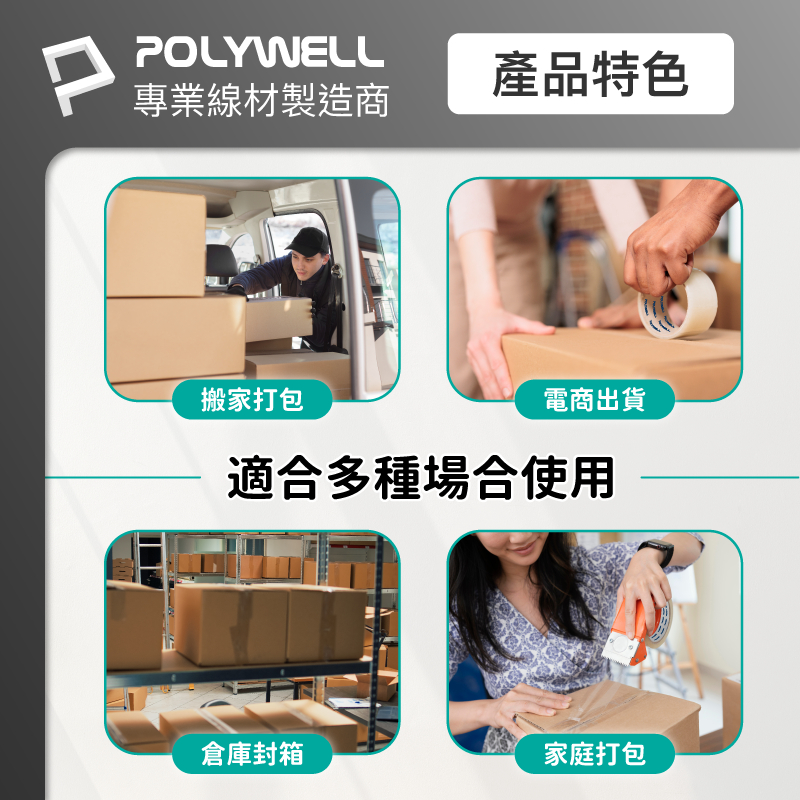 POLYWELL
專業線材製造商

產品特色

搬家打包

電商出貨

適合多種場合使用

倉庫封箱

家庭打包