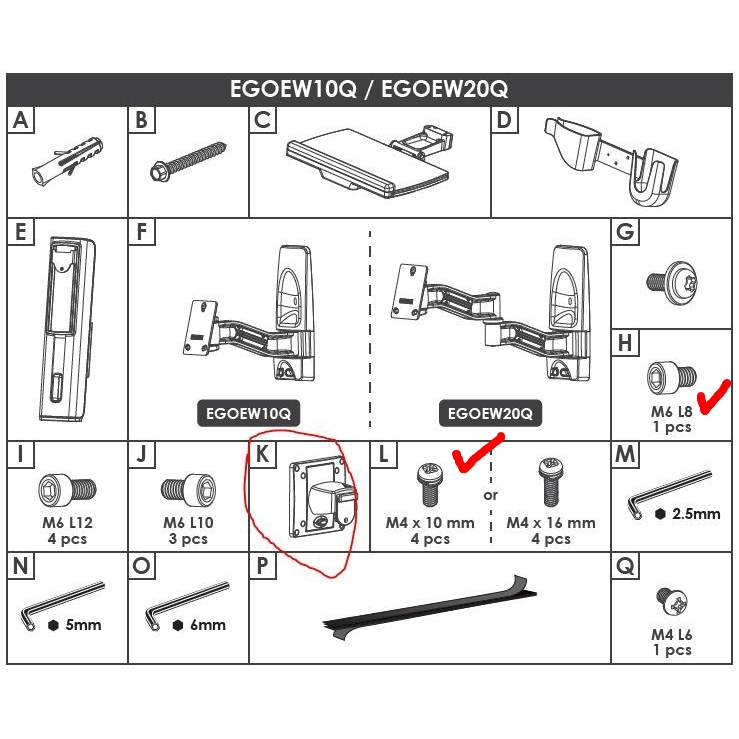 EGOEW10Q / EGOEW20Q

A

B

C

D

E

F

EGOEW10Q

EGOEW20Q

G

H

M6 L8
1 pcs

I

M6 L12
4 pcs

J

M6 L10
3 pcs

K

L

M4 x 10 mm
4 pcs

or

M4 x 16 mm
4 pcs

M

2.5mm

N

5mm

O

6mm

P

Q

M4 L6
1 pcs