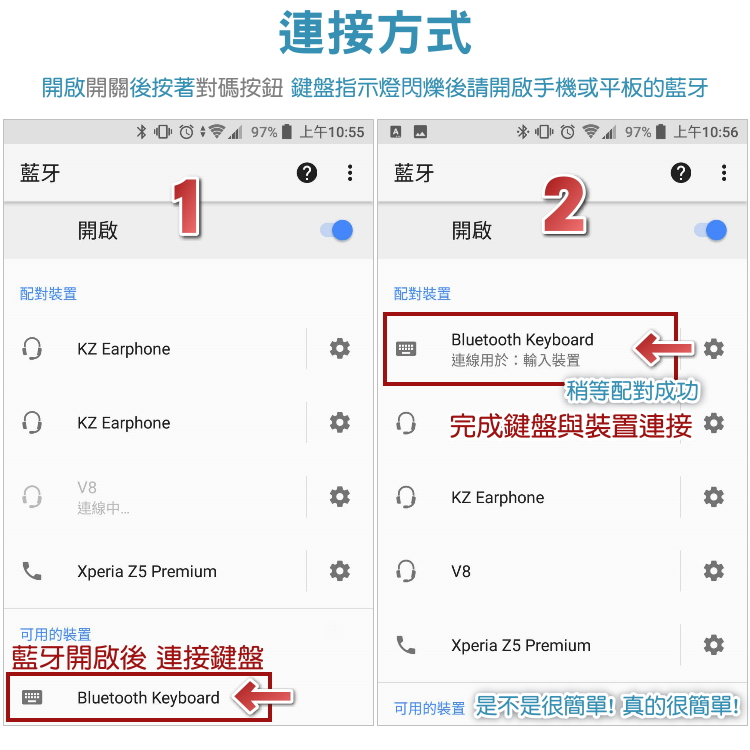 連接方式

開啟開關後按著對碼按鈕 鍵盤指示燈閃爍後請開啟手機或平板的藍牙

97% 上午10:55

藍牙

1

開啟

配對裝置

KZ Earphone

KZ Earphone

V8
連線中...

Xperia Z5 Premium

可用的裝置

藍牙開啟後 連接鍵盤

Bluetooth Keyboard

97% 上午10:56

藍牙

2

開啟

配對裝置

Bluetooth Keyboard
連線用於：輸入裝置

稍等配對成功

完成鍵盤與裝置連接

KZ Earphone

V8

Xperia Z5 Premium

可用的裝置

是不是很簡單! 真的很簡單!