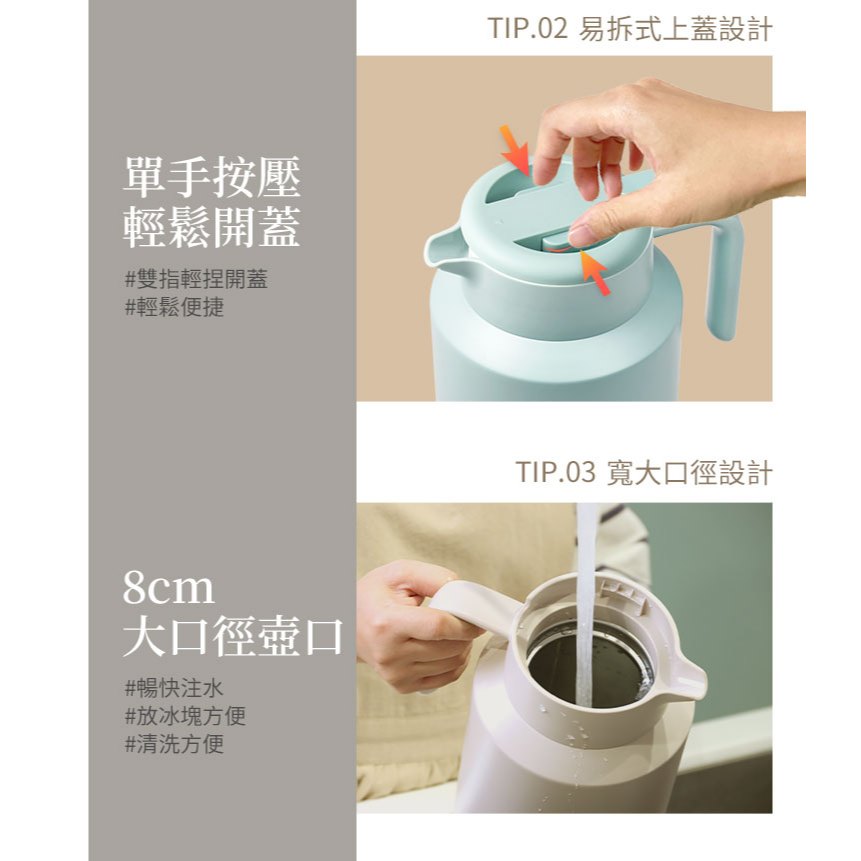 TIP.02 易拆式上蓋設計

單手按壓
輕鬆開蓋

#雙指輕捏開蓋
#輕鬆便捷

TIP.03 寬大口徑設計

8cm
大口徑壺口

#暢快注水
#放冰塊方便
#清洗方便