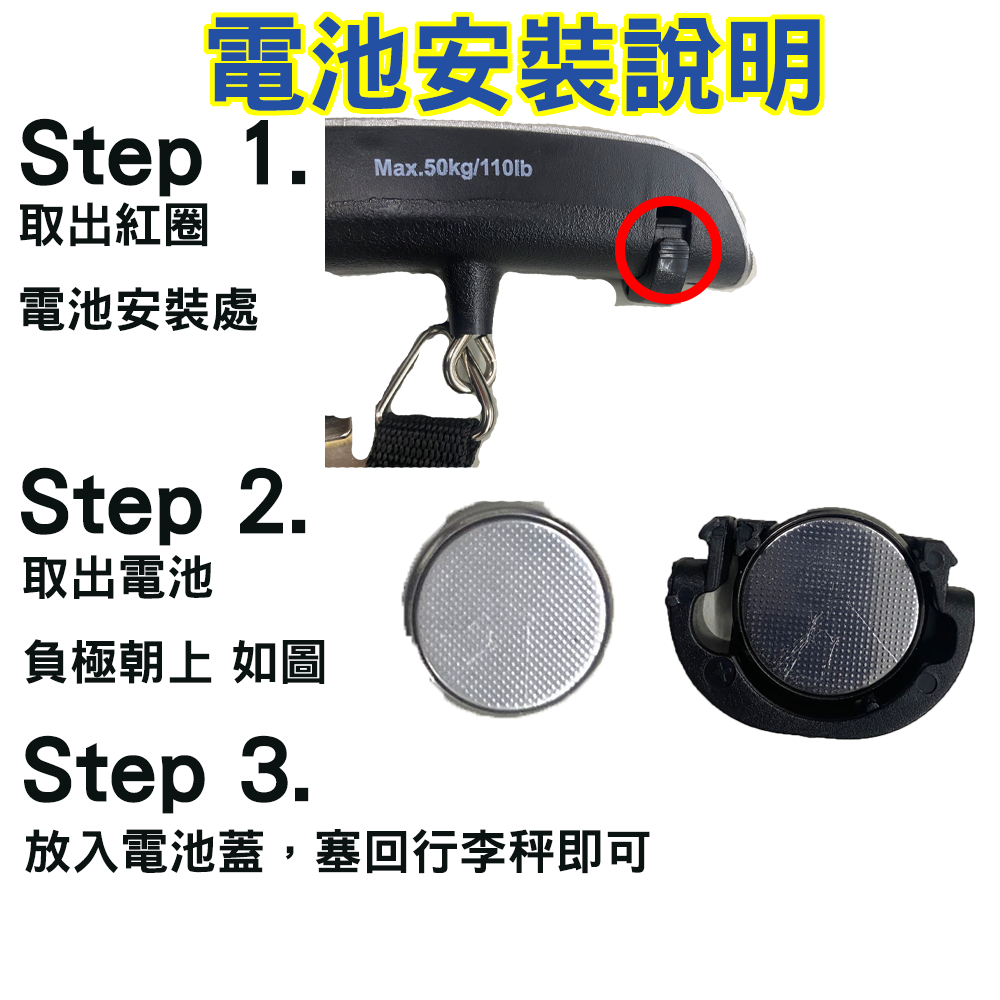 電池安裝說明

Step 1.
取出紅圈

電池安裝處

Max.50kg/110lb

Step 2.
取出電池

負極朝上 如圖

Step 3.
放入電池蓋，塞回行李秤即可