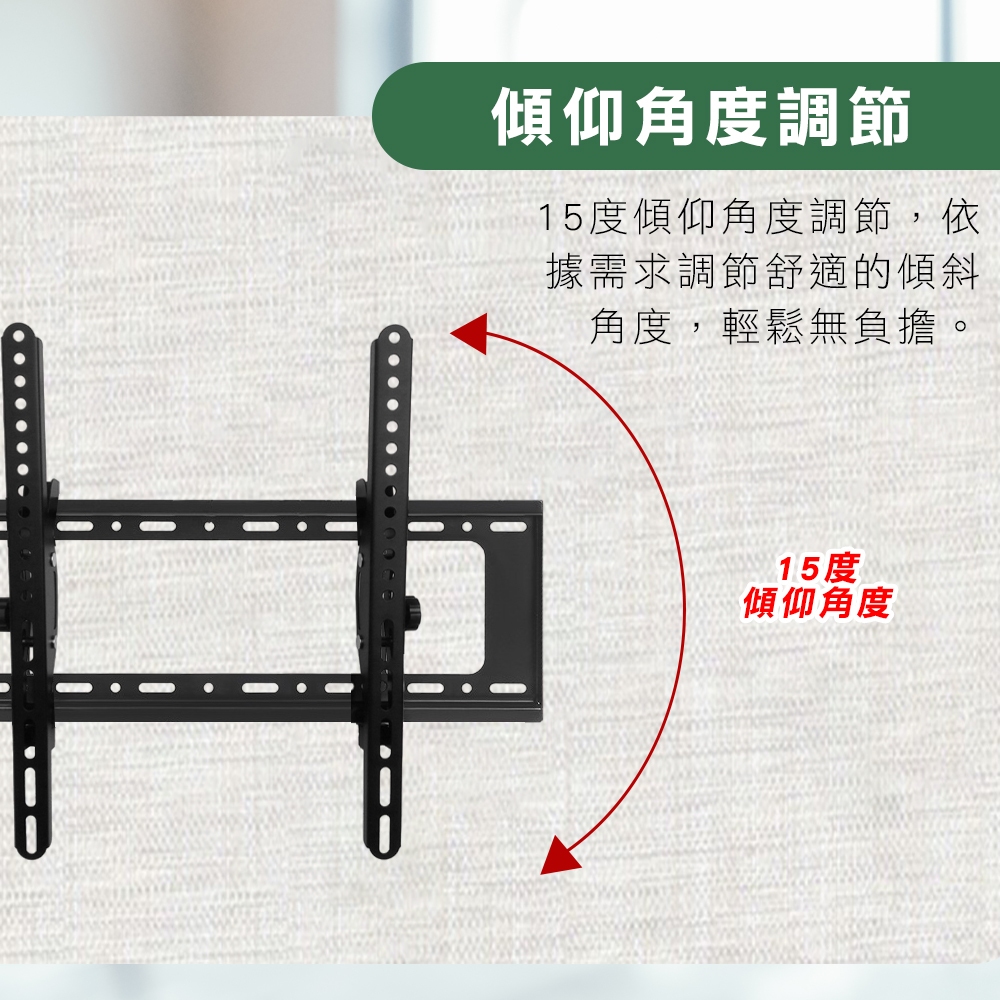 傾仰角度調節

15度傾仰角度調節，依據需求調節舒適的傾斜角度，輕鬆無負擔。

15度
傾仰角度