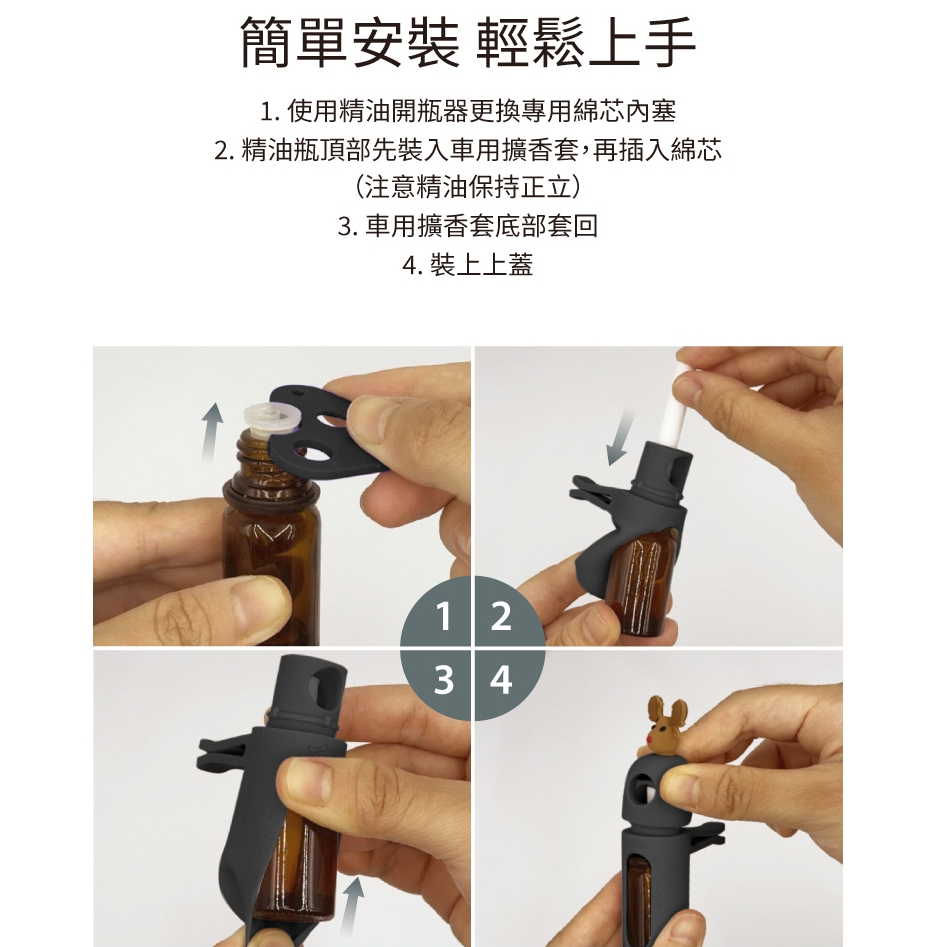 簡單安裝 輕鬆上手

1. 使用精油開瓶器更換專用綿芯內塞
2. 精油瓶頂部先裝入車用擴香套，再插入綿芯
（注意精油保持正立）
3. 車用擴香套底部套回
4. 裝上上蓋

1 2
3 4