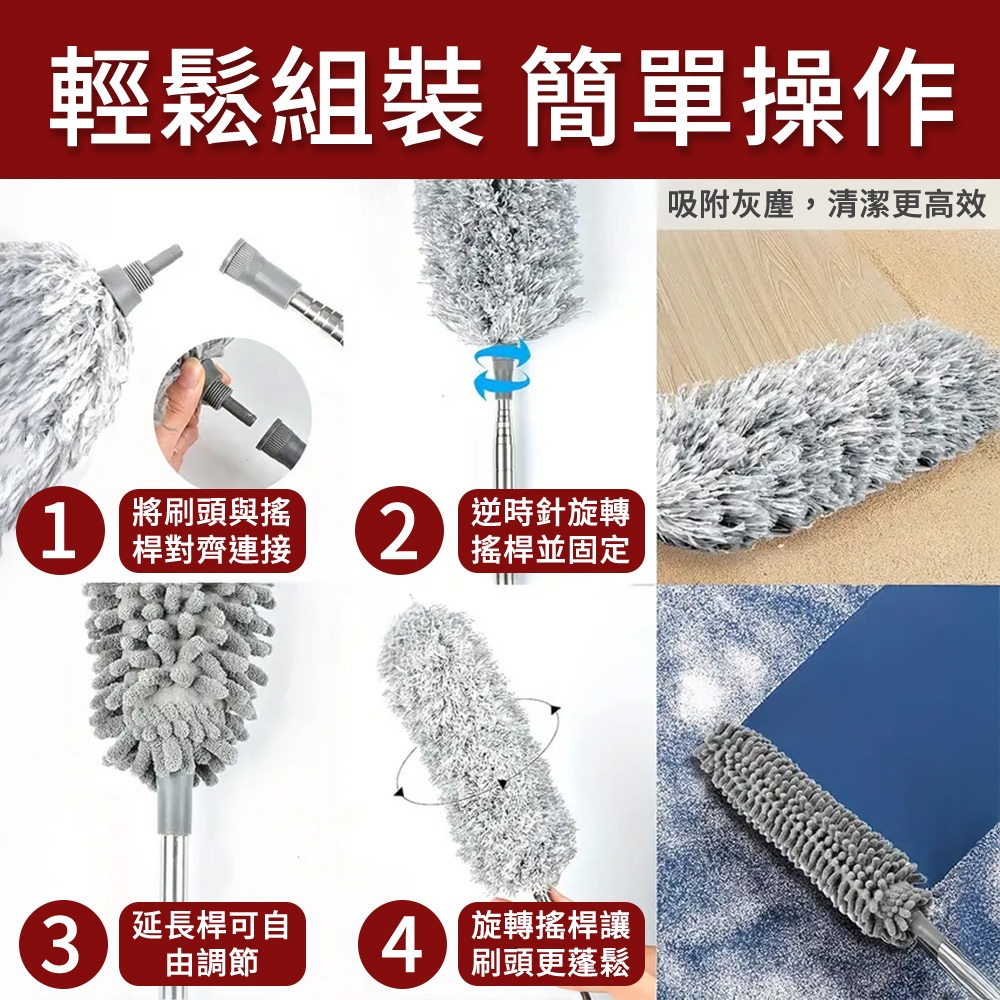 輕鬆組裝 簡單操作

吸附灰塵，清潔更高效

1 將刷頭與搖桿對齊連接

2 逆時針旋轉搖桿並固定

3 延長桿可自由調節

4 旋轉搖桿讓刷頭更蓬鬆