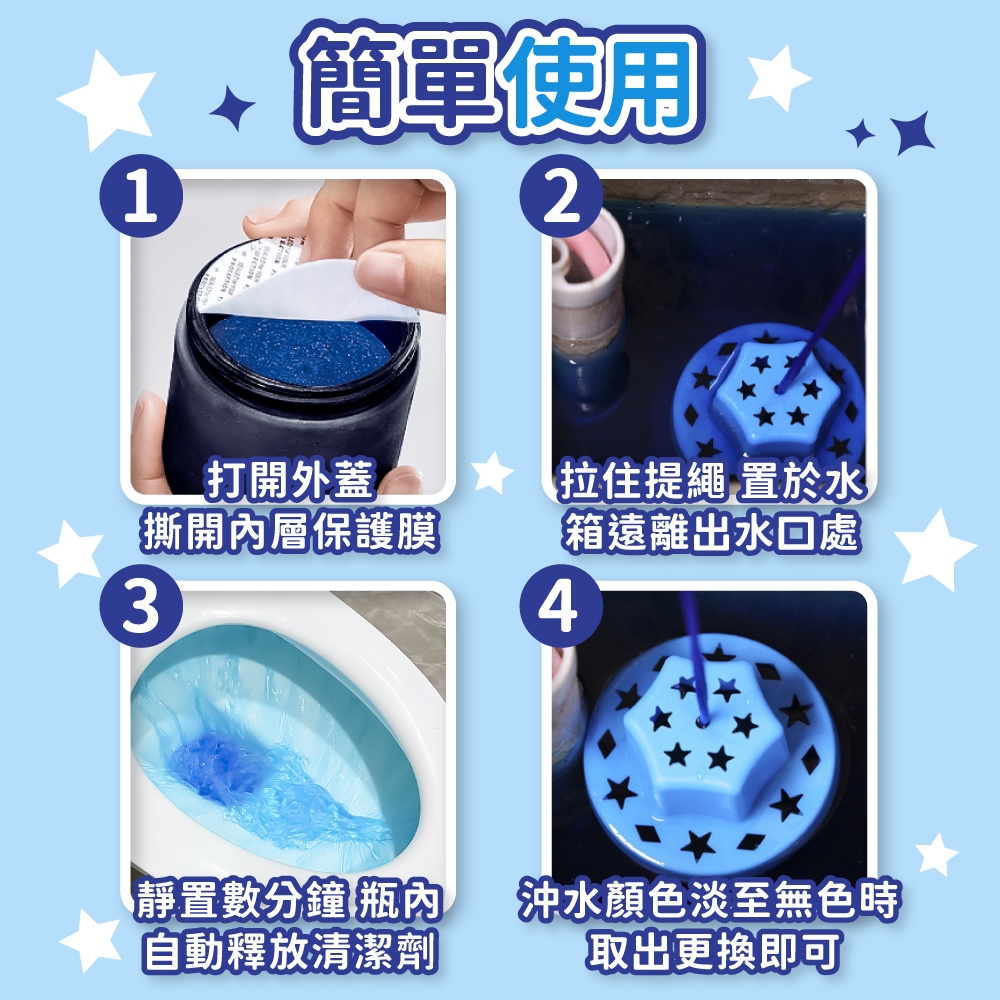 簡單使用

1
打開外蓋
撕開內層保護膜

2
拉住提繩 置於水箱遠離出水口處

3
靜置數分鐘 瓶內自動釋放清潔劑

4
沖水顏色淡至無色時
取出更換即可