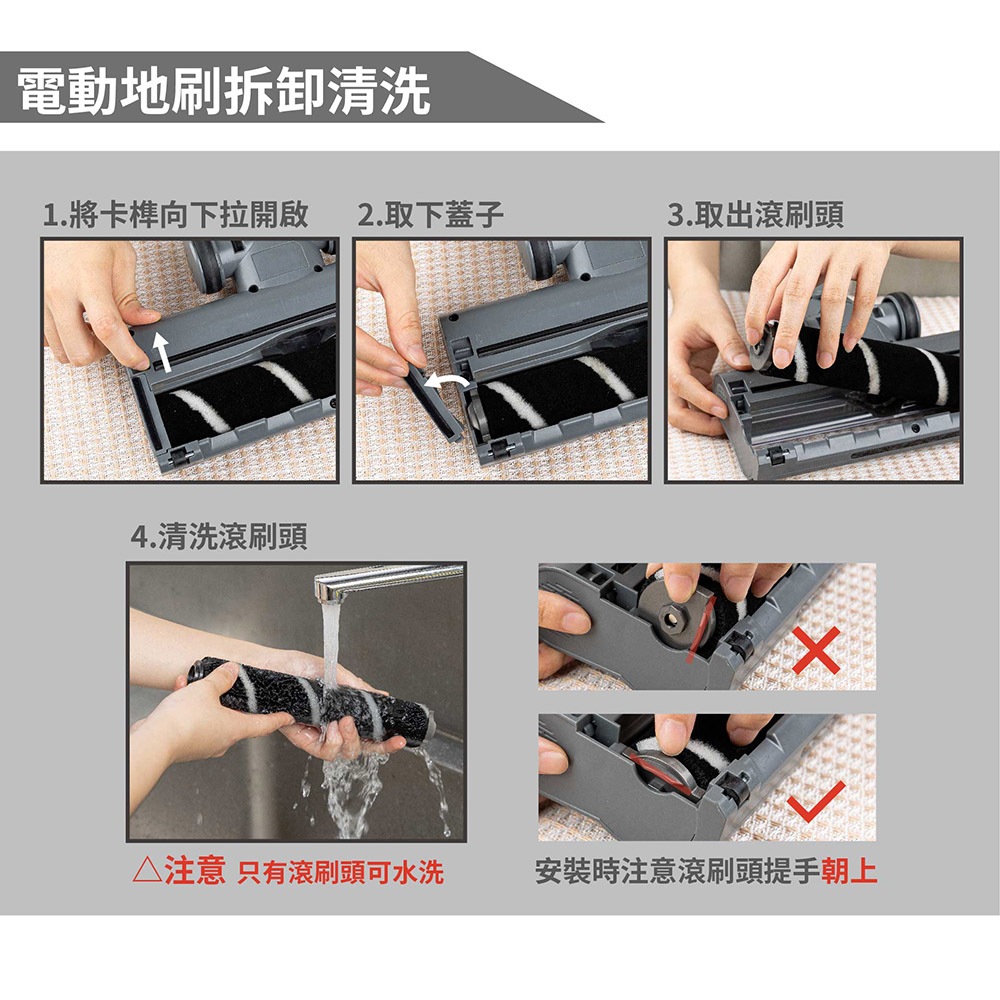 電動地刷拆卸清洗

1.將卡榫向下拉開啟

2.取下蓋子

3.取出滾刷頭

4.清洗滾刷頭

△注意 只有滾刷頭可水洗

安裝時注意滾刷頭提手朝上