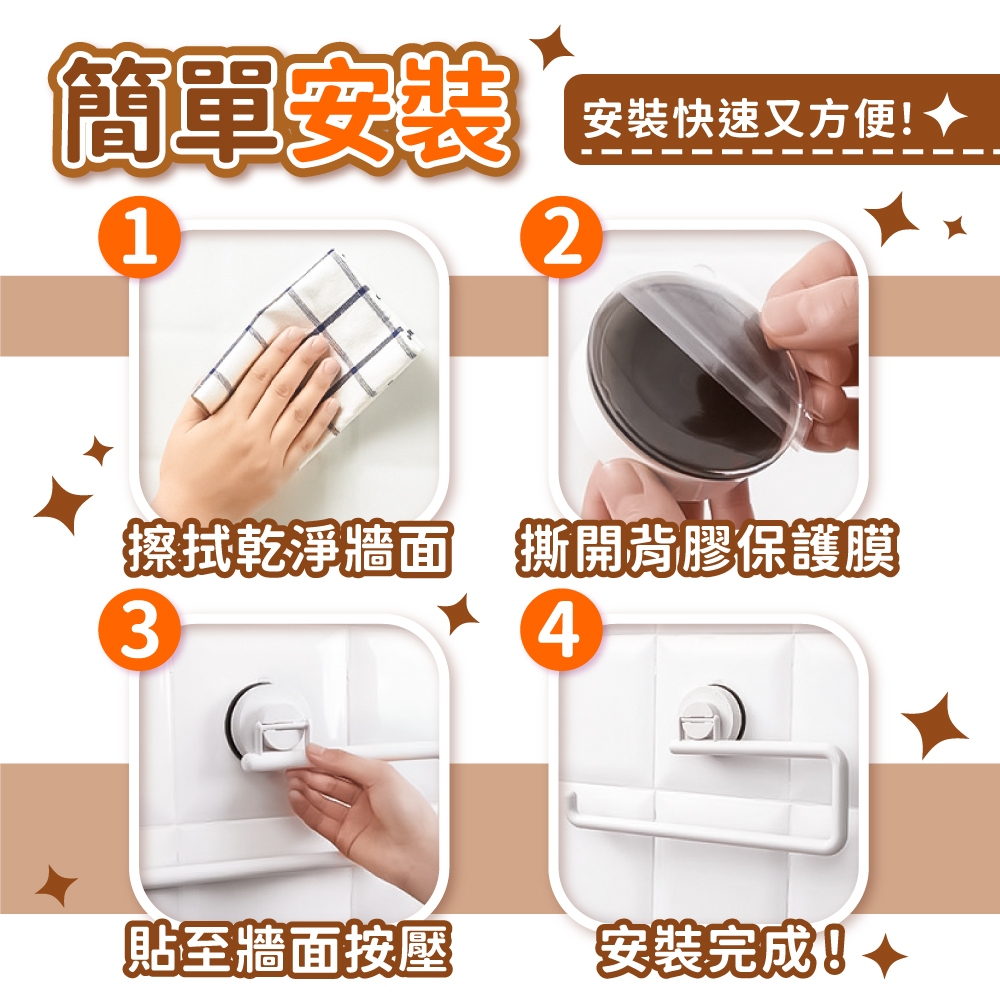 簡單安裝

安裝快速又方便!

1

擦拭乾淨牆面

2

撕開背膠保護膜

3

貼至牆面按壓

4

安裝完成!