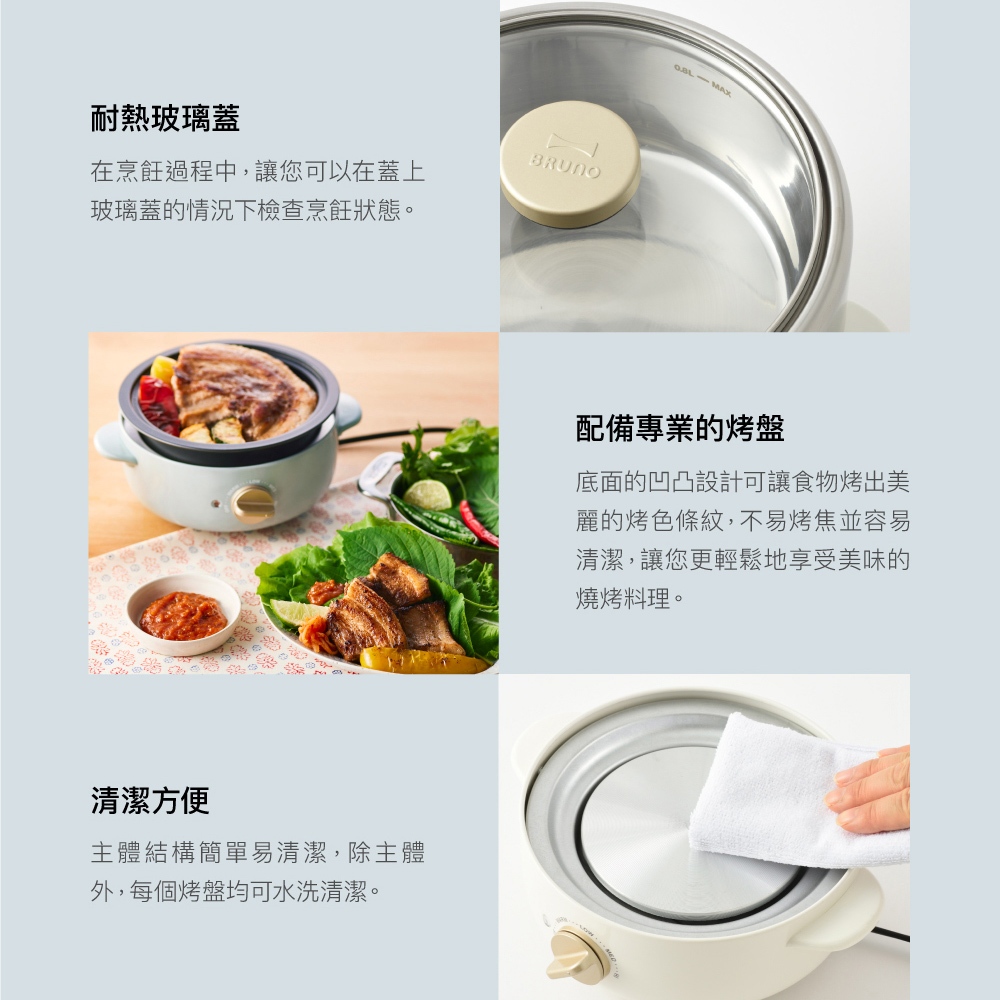 耐熱玻璃蓋

在烹飪過程中，讓您可以在蓋上玻璃蓋的情況下檢查烹飪狀態。

0.8L — MAX

BRUNO

配備專業的烤盤

底面的凹凸設計可讓食物烤出美麗的烤色條紋，不易烤焦並容易清潔，讓您更輕鬆地享受美味的燒烤料理。

清潔方便

主體結構簡單易清潔，除主體外，每個烤盤均可水洗清潔。