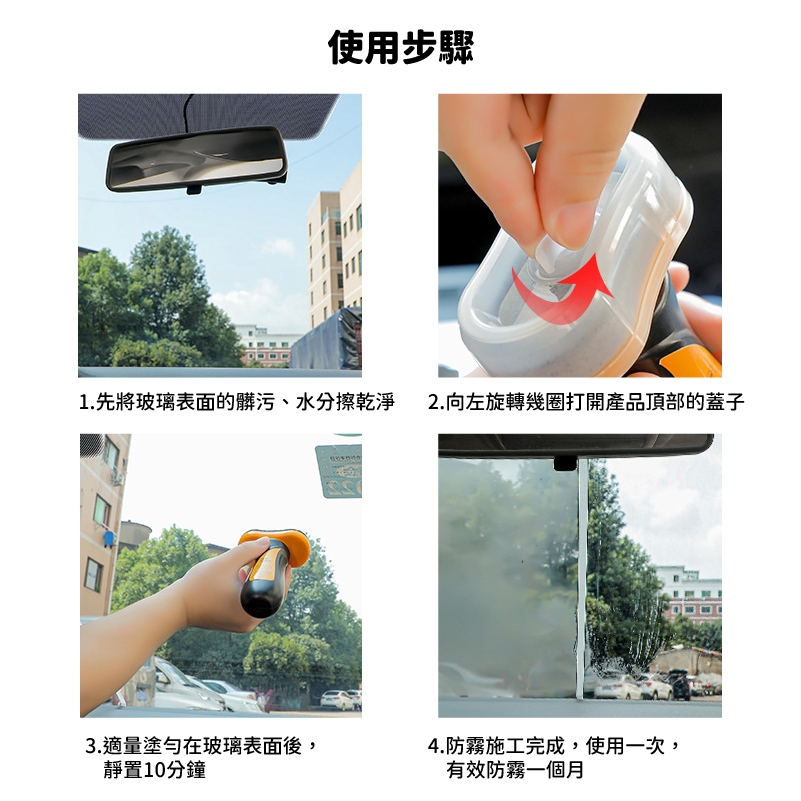 使用步驟

1.先將玻璃表面的髒污、水分擦乾淨

2.向左旋轉幾圈打開產品頂部的蓋子

3.適量塗勻在玻璃表面後，靜置10分鐘

4.防霧施工完成，使用一次，有效防霧一個月