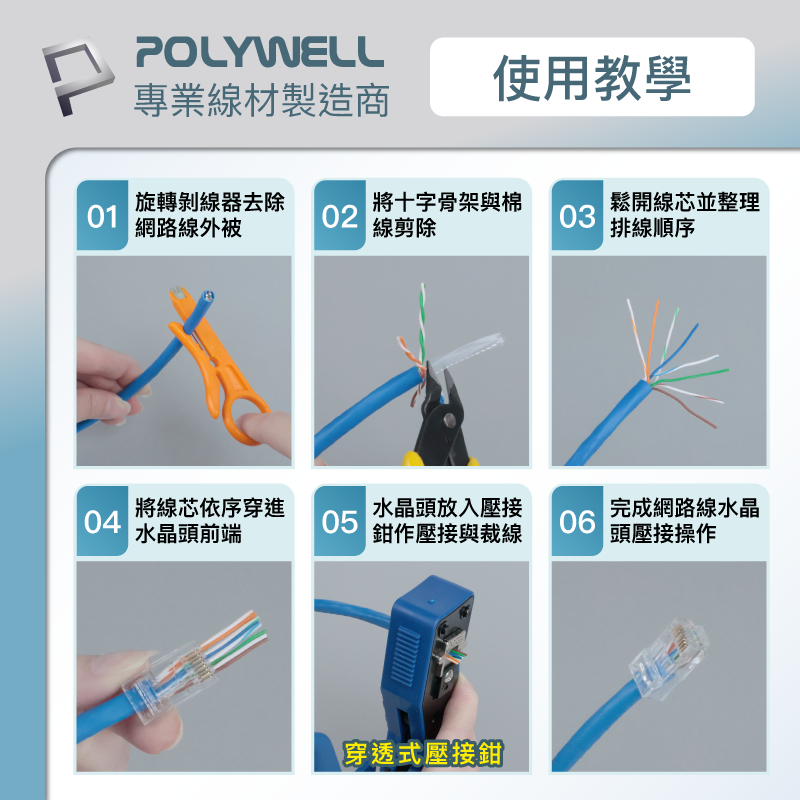 POLYWELL
專業線材製造商

使用教學

01 旋轉剝線器去除網路線外被

02 將十字骨架與棉線剪除

03 鬆開線芯並整理排線順序

04 將線芯依序穿進水晶頭前端

05 水晶頭放入壓接鉗作壓接與裁線

穿透式壓接鉗

06 完成網路線水晶頭壓接操作