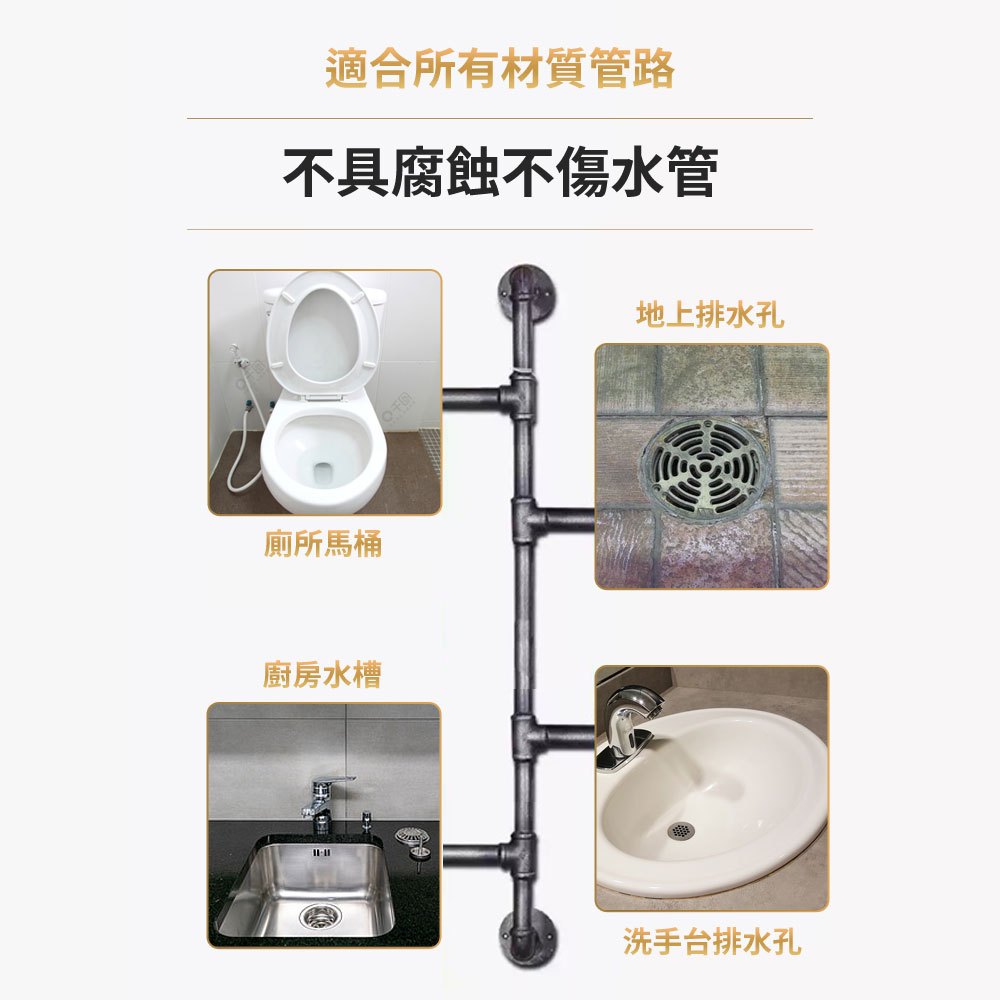 適合所有材質管路

不具腐蝕不傷水管

地上排水孔

廁所馬桶

廚房水槽

洗手台排水孔