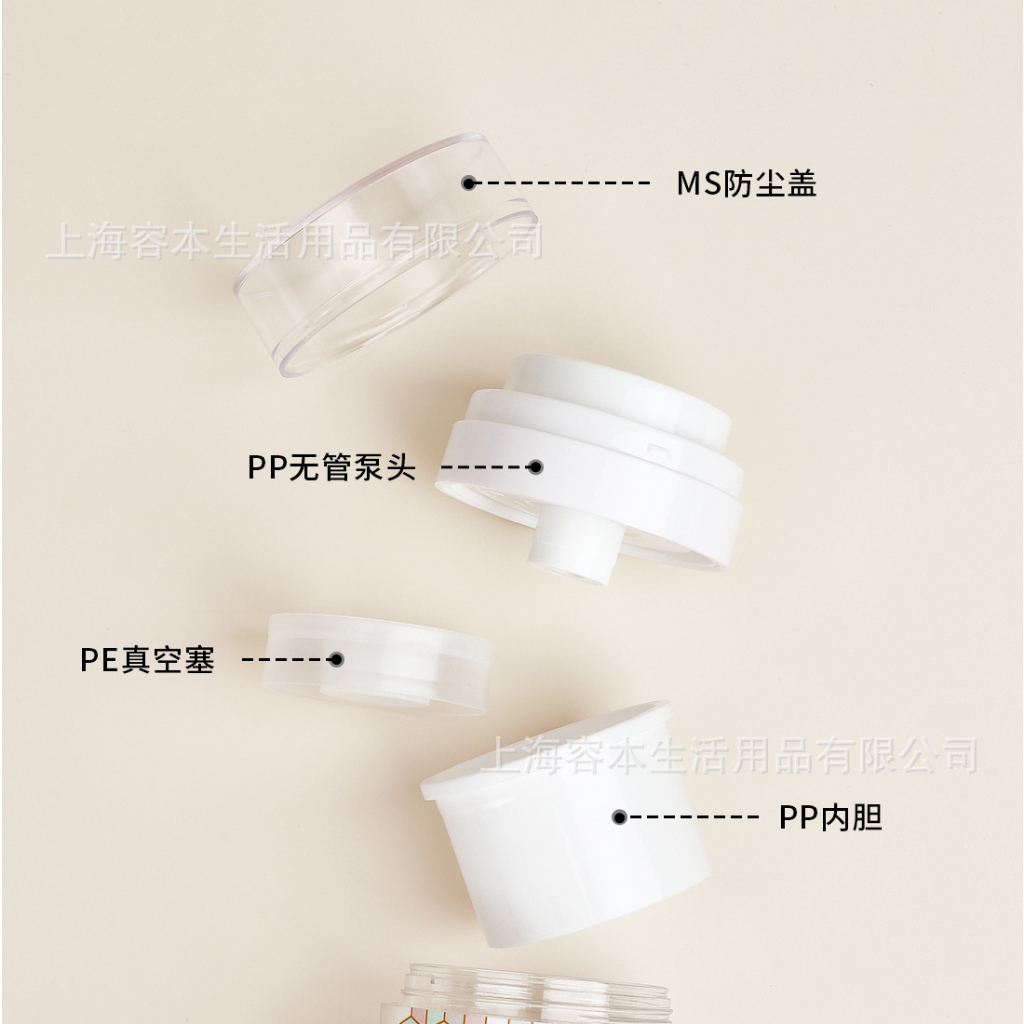 MS防尘盖

上海容本生活用品有限公司

PP无管泵头

PE真空塞

上海容本生活用品有限公司

PP内胆