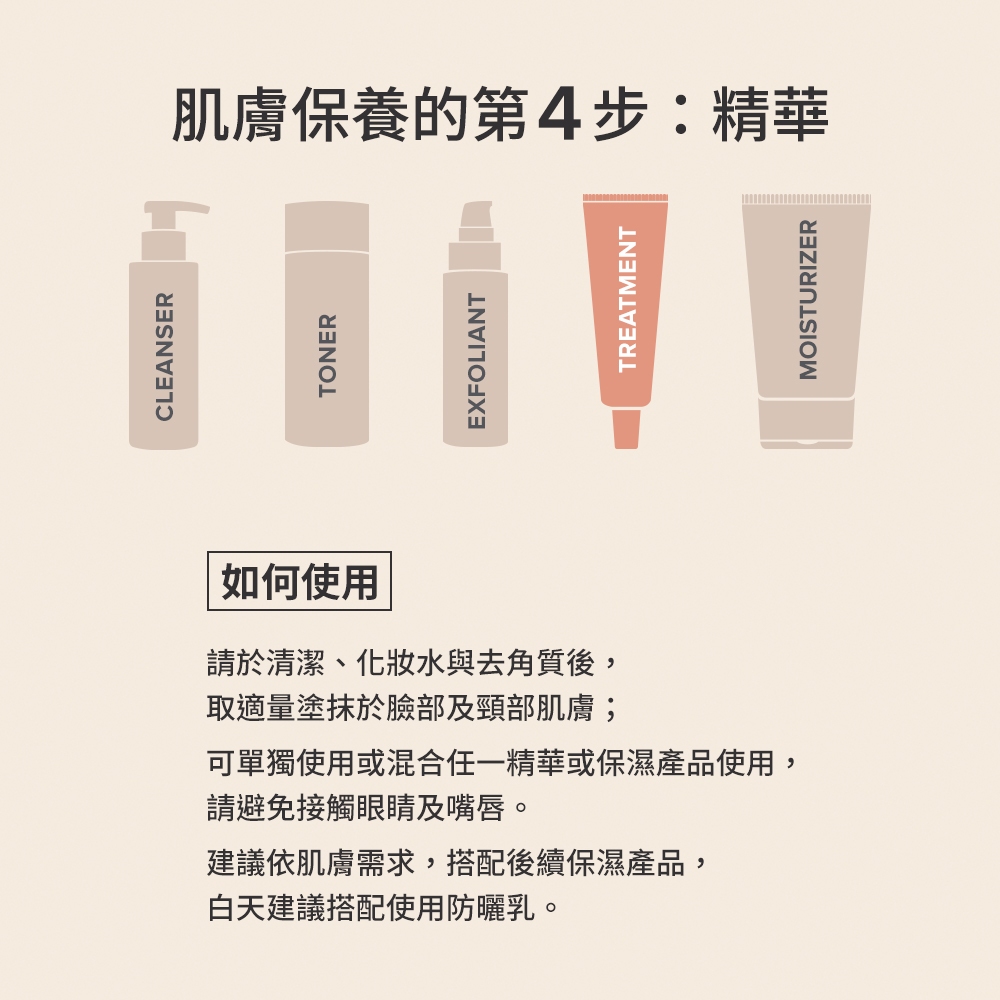 肌膚保養的第4步：精華

CLEANSER

TONER

EXFOLIANT

TREATMENT

MOISTURIZER

如何使用

請於清潔、化妝水與去角質後，取適量塗抹於臉部及頸部肌膚；

可單獨使用或混合任一精華或保濕產品使用，請避免接觸眼睛及嘴唇。

建議依肌膚需求，搭配後續保濕產品，白天建議搭配使用防曬乳。