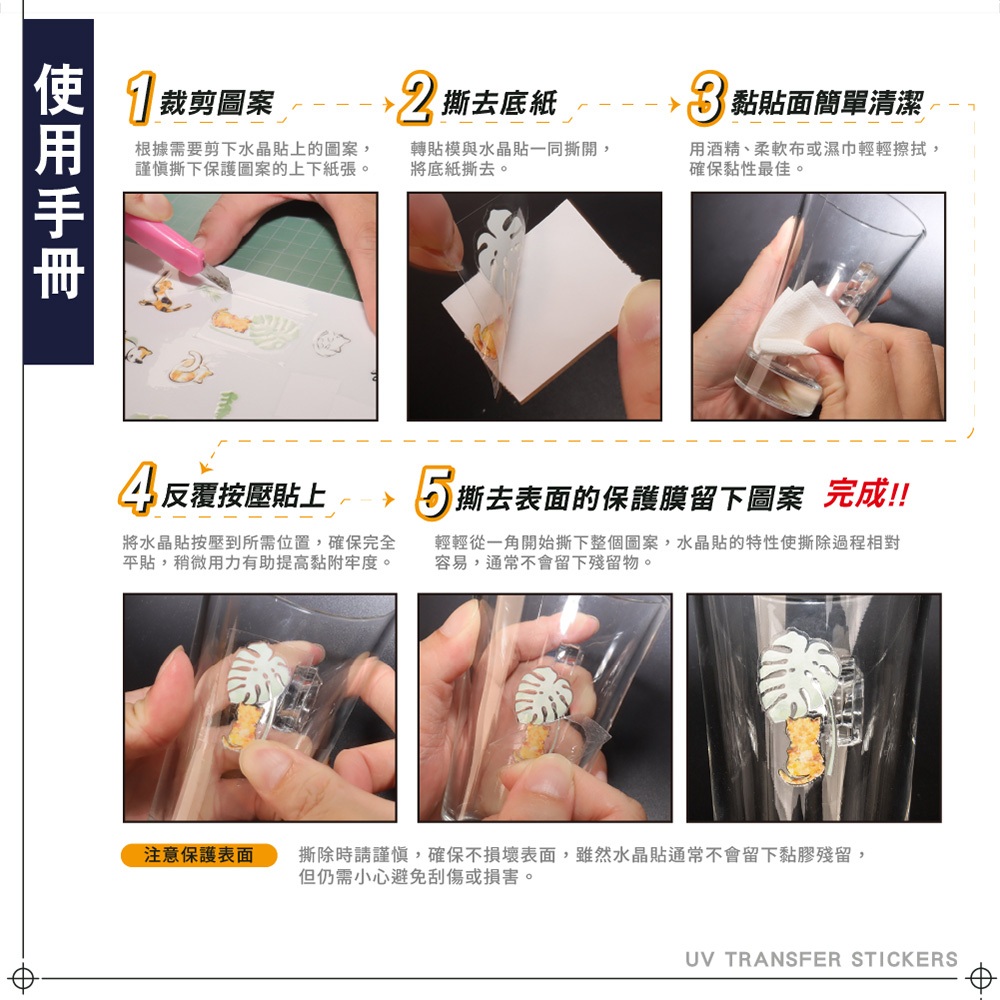 使用手冊

1 裁剪圖案

根據需要剪下水晶貼上的圖案，謹慎撕下保護圖案的上下紙張。

2 撕去底紙

轉貼模與水晶貼一同撕開，將底紙撕去。

3 黏貼面簡單清潔

用酒精、柔軟布或濕巾輕輕擦拭，確保黏性最佳。

4 反覆按壓貼上

將水晶貼按壓到所需位置，確保完全平貼，稍微用力有助提高黏附牢度。

5 撕去表面的保護膜留下圖案 完成!!

輕輕從一角開始撕下整個圖案，水晶貼的特性使撕除過程相對容易，通常不會留下殘留物。

注意保護表面

撕除時請謹慎，確保不損壞表面，雖然水晶貼通常不會留下黏膠殘留，但仍需小心避免刮傷或損害。

UV TRANSFER STICKERS