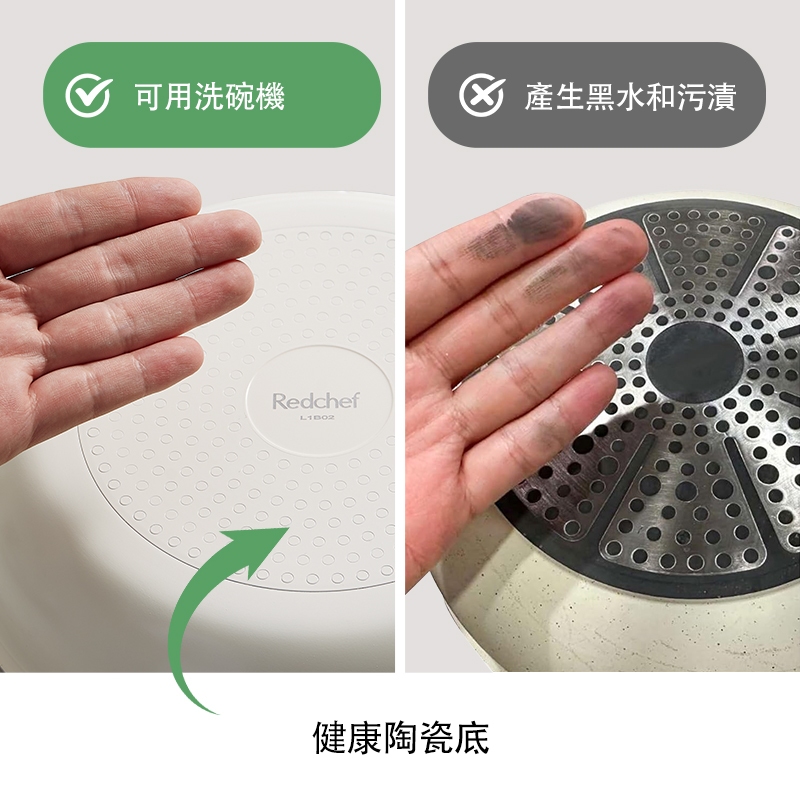 可用洗碗機

產生黑水和污漬

Redchef
L1B02

健康陶瓷底