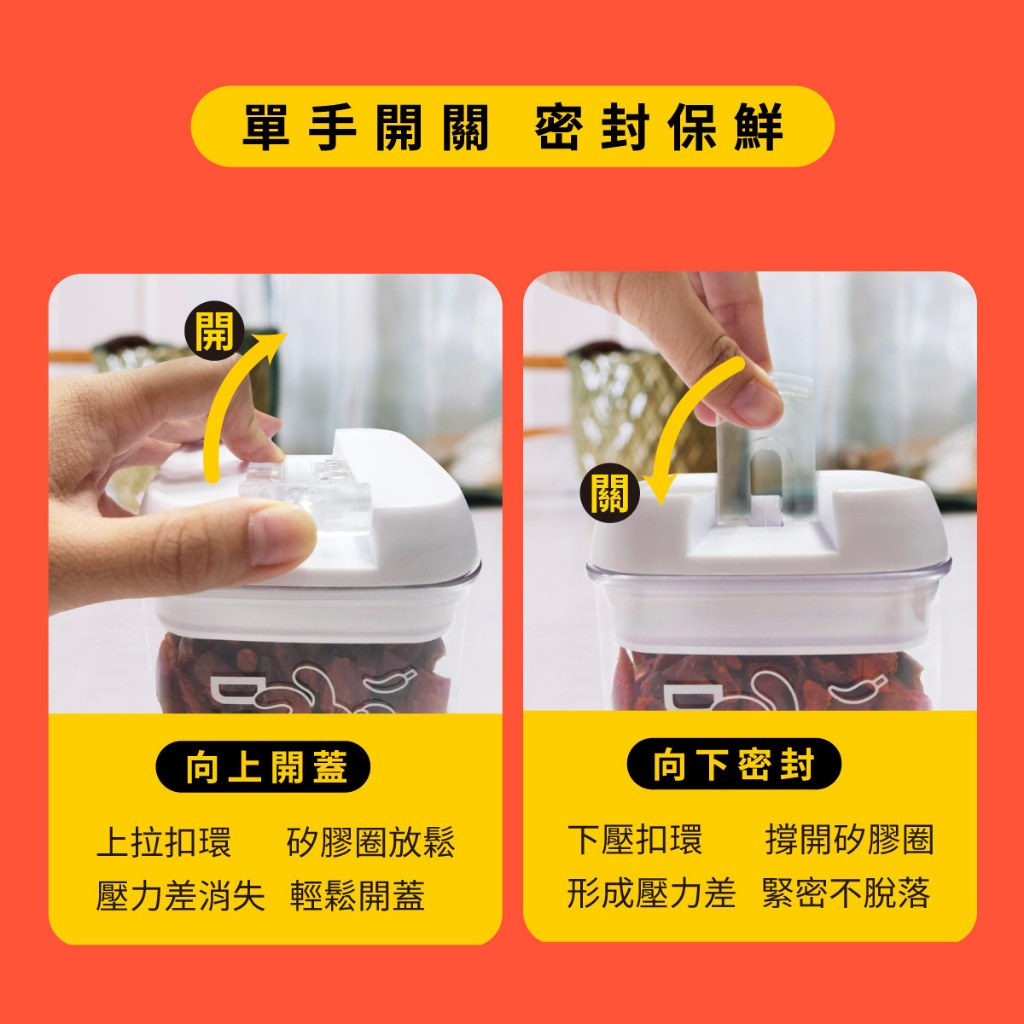 單手開關 密封保鮮

開

向上開蓋

上拉扣環 矽膠圈放鬆
壓力差消失 輕鬆開蓋

關

向下密封

下壓扣環 撐開矽膠圈
形成壓力差 緊密不脫落