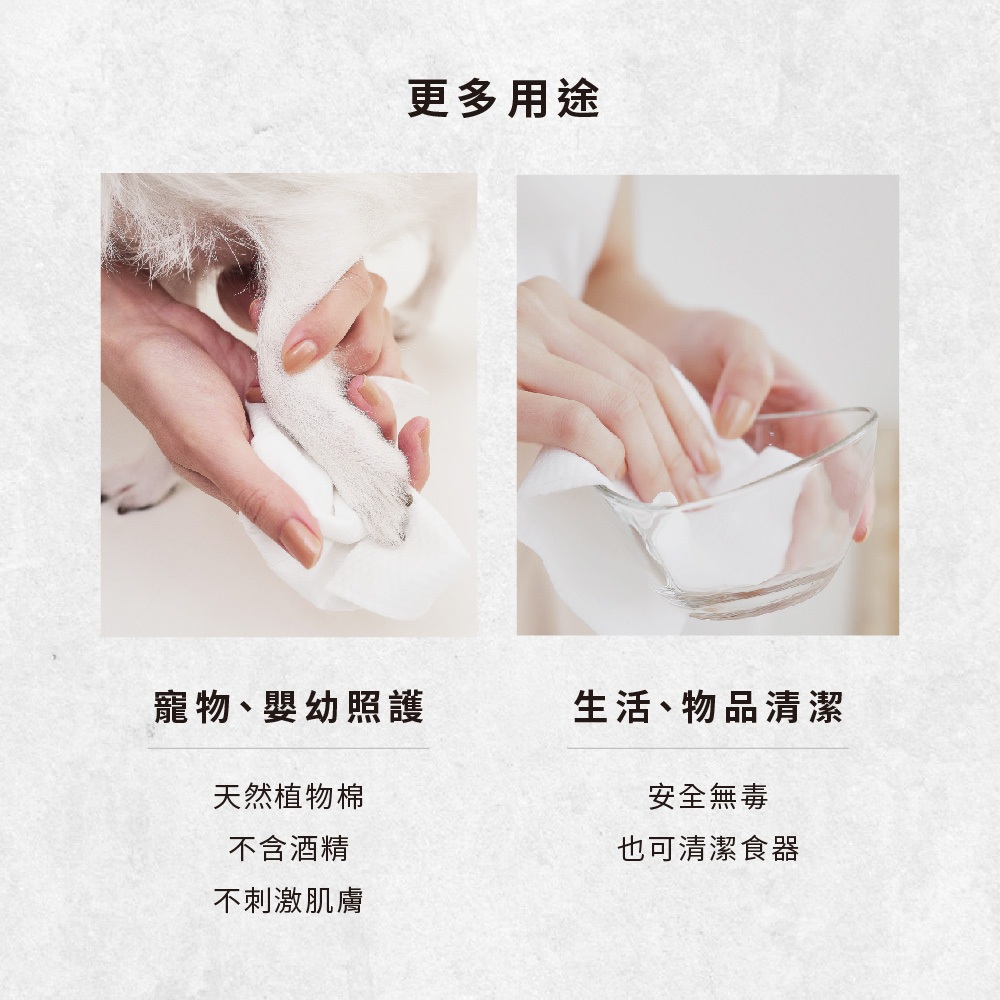 更多用途

寵物、嬰幼照護

天然植物棉
不含酒精
不刺激肌膚

生活、物品清潔

安全無毒
也可清潔食器