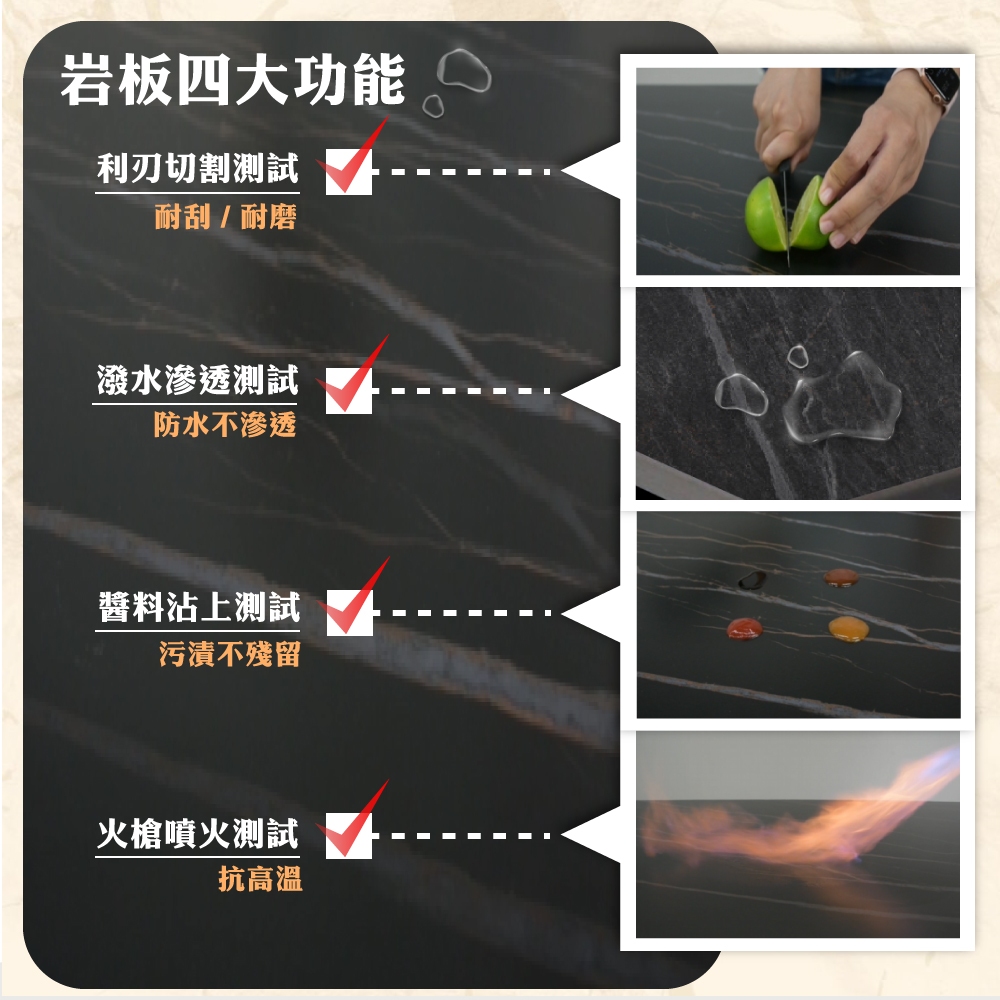 岩板四大功能

利刃切割測試
耐刮 / 耐磨

潑水滲透測試
防水不滲透

醬料沾上測試
污漬不殘留

火槍噴火測試
抗高溫