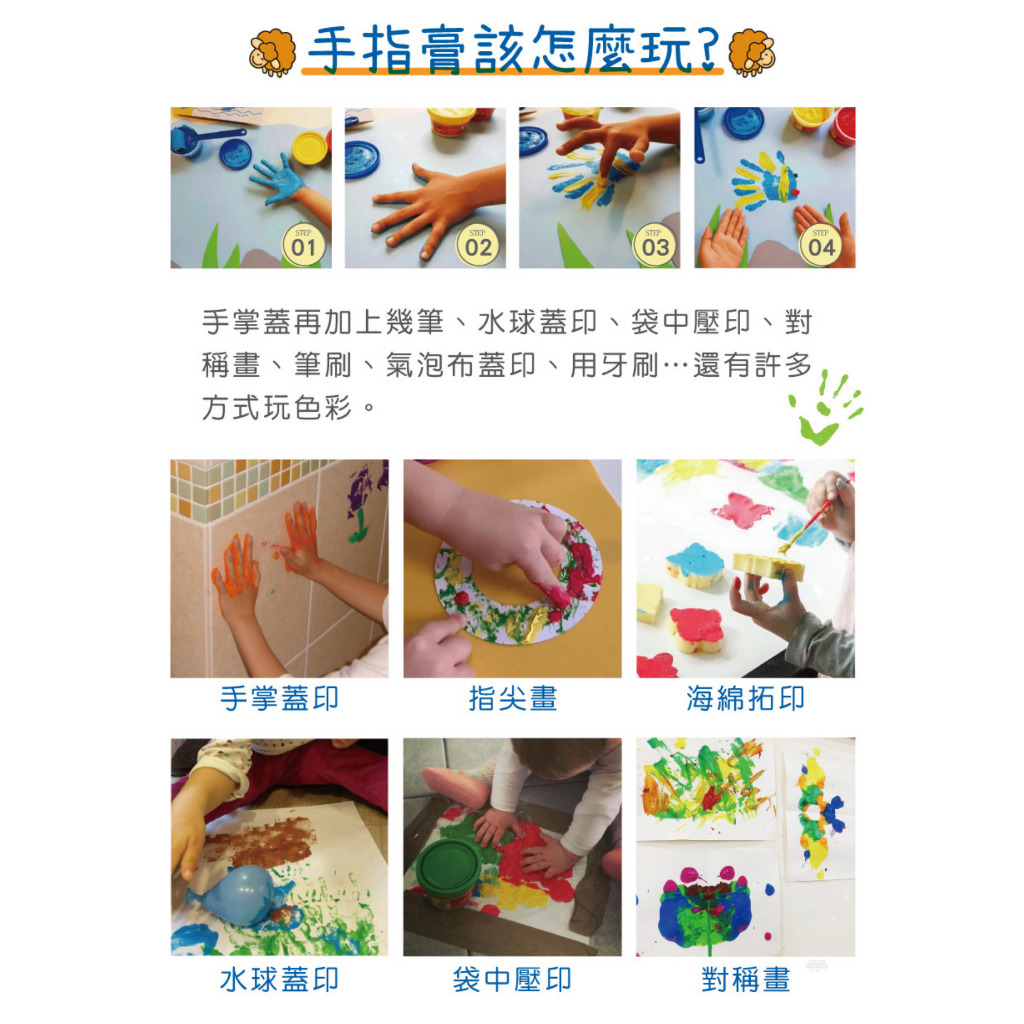 手指膏該怎麼玩?

STEP 01

STEP 02

STEP 03

STEP 04

手掌蓋再加上幾筆、水球蓋印、袋中壓印、對稱畫、筆刷、氣泡布蓋印、用牙刷…還有許多方式玩色彩。

手掌蓋印

指尖畫

海綿拓印

水球蓋印

袋中壓印

對稱畫