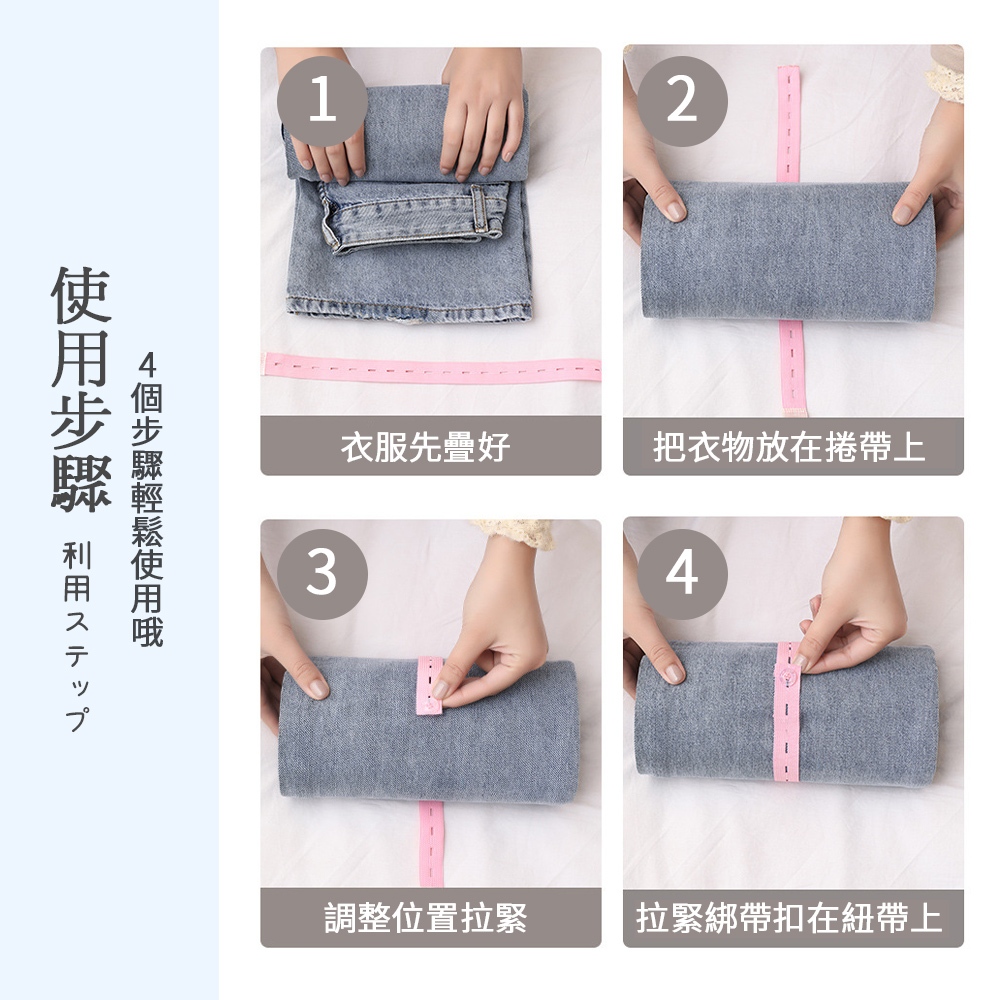 使用步驟

4個步驟輕鬆使用哦

利用ステップ

1

衣服先疊好

2

把衣物放在捲帶上

3

調整位置拉緊

4

拉緊綁帶扣在紐帶上