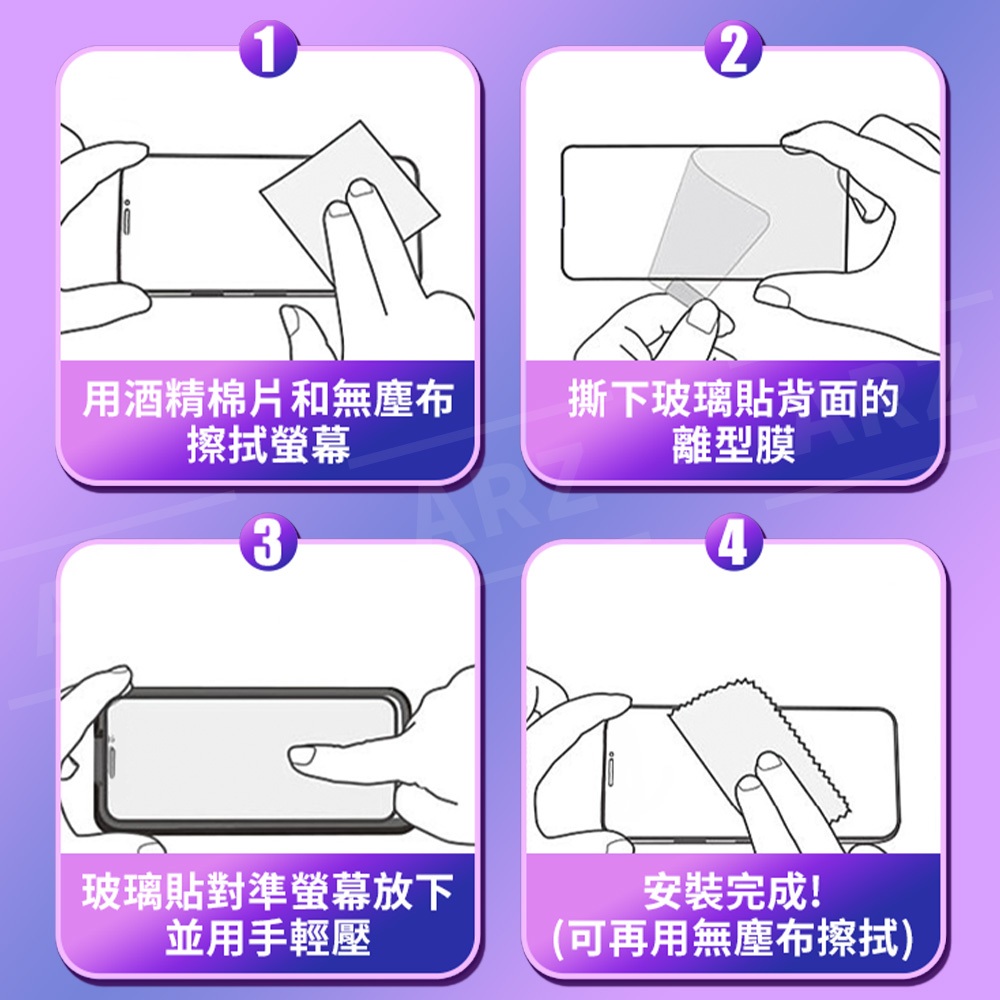 1

用酒精棉片和無塵布擦拭螢幕

2

撕下玻璃貼背面的離型膜

ARZ

3

玻璃貼對準螢幕放下並用手輕壓

4

安裝完成!
(可再用無塵布擦拭)