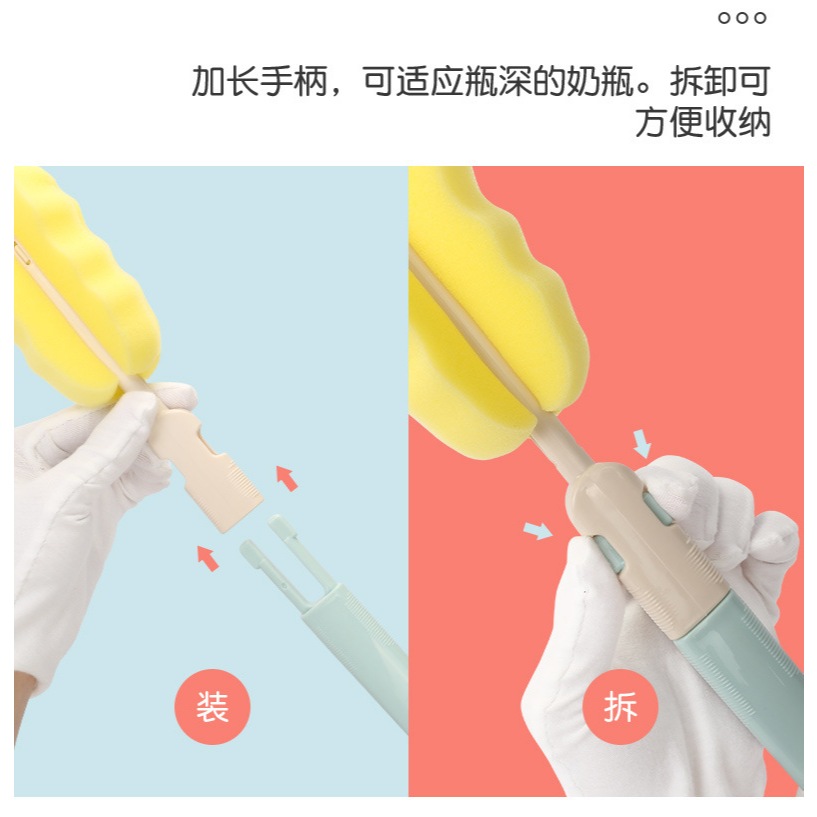 加长手柄，可适应瓶深的奶瓶。拆卸可方便收纳

装

拆