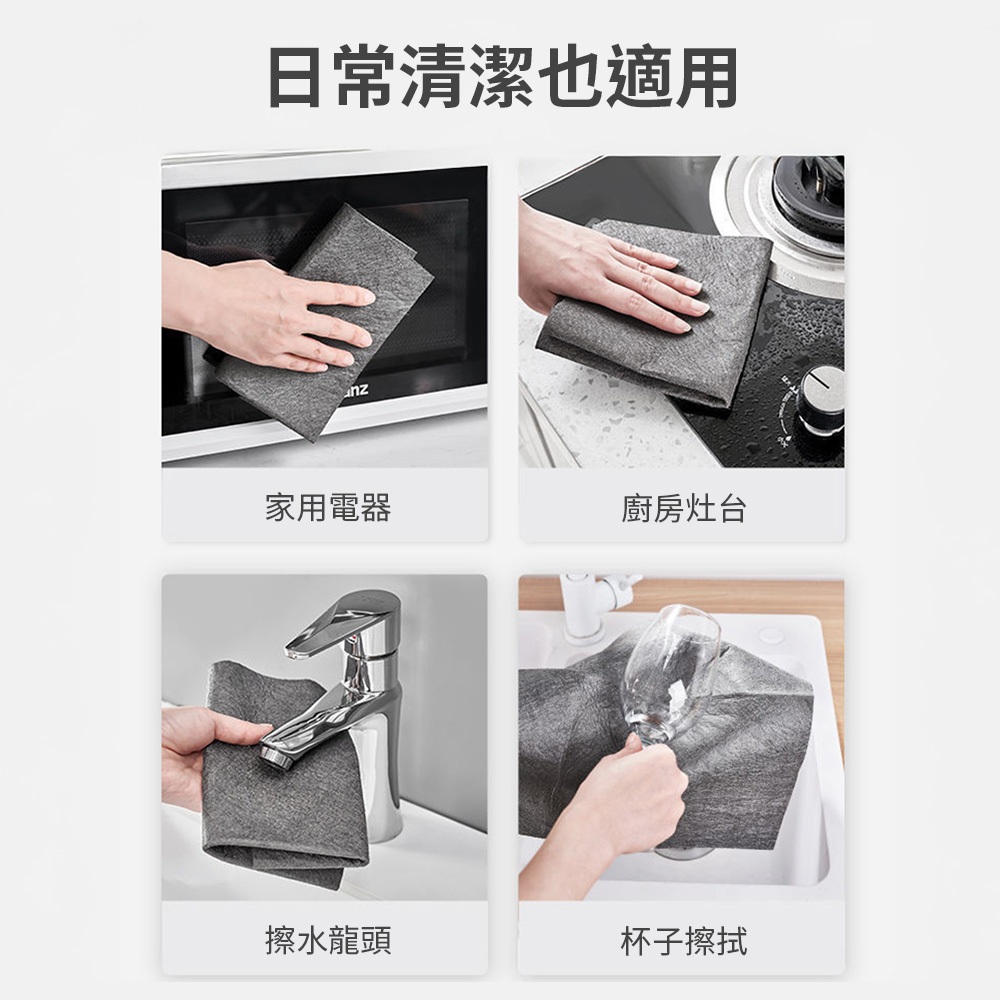 日常清潔也適用

anz

家用電器

廚房灶台

擦水龍頭

杯子擦拭