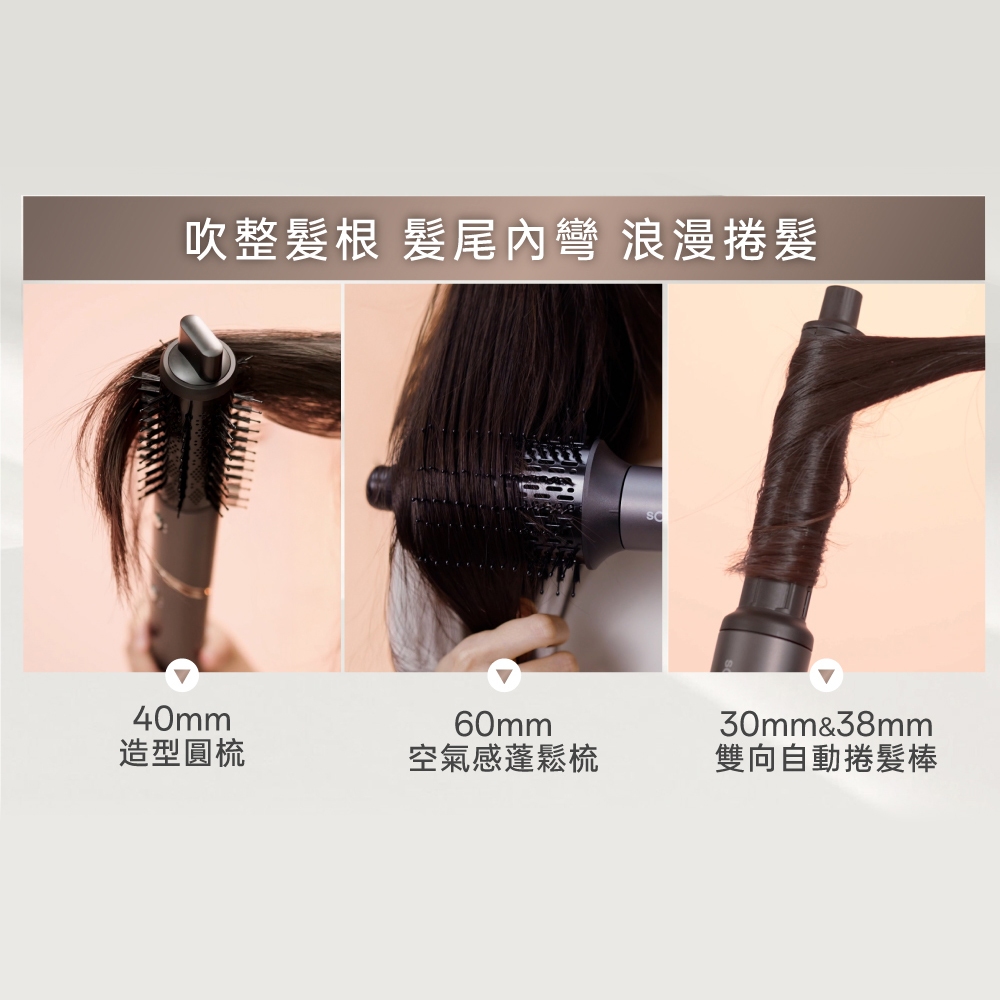 吹整髮根 髮尾內彎 浪漫捲髮

40mm
造型圓梳

60mm
空氣感蓬鬆梳

30mm&38mm
雙向自動捲髮棒