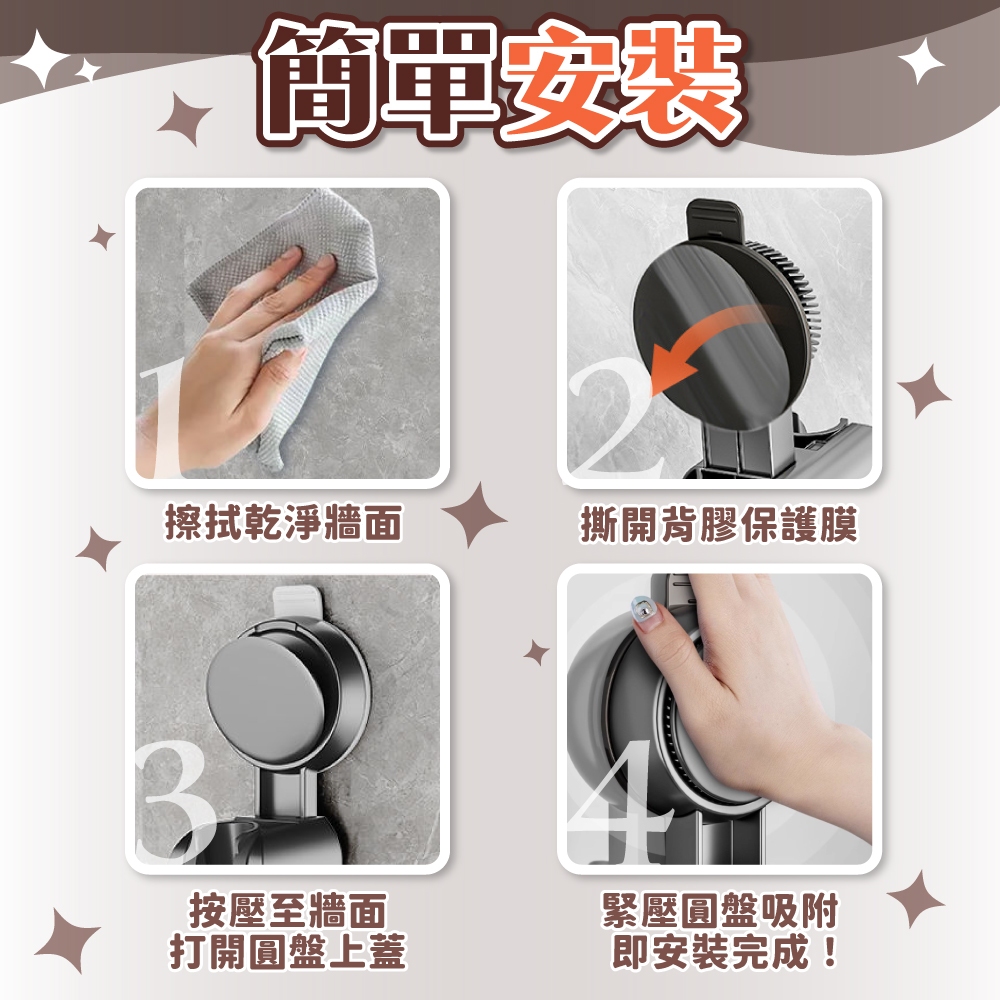 簡單安裝

1
擦拭乾淨牆面

2
撕開背膠保護膜

3
按壓至牆面
打開圓盤上蓋

4
緊壓圓盤吸附
即安裝完成！