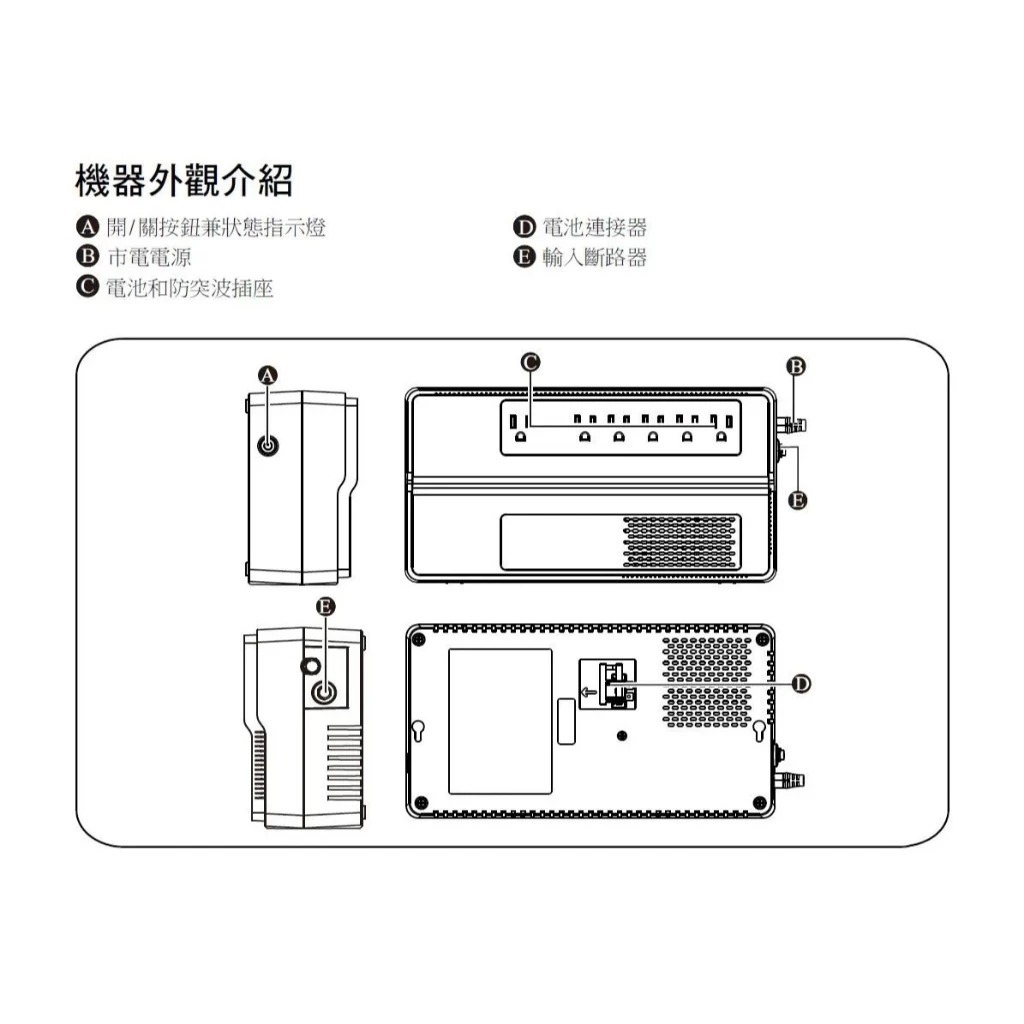 機器外觀介紹

A 開/關按鈕兼狀態指示燈
B 市電電源
C 電池和防突波插座

D 電池連接器
E 輸入斷路器

A
C
B
E
E
D