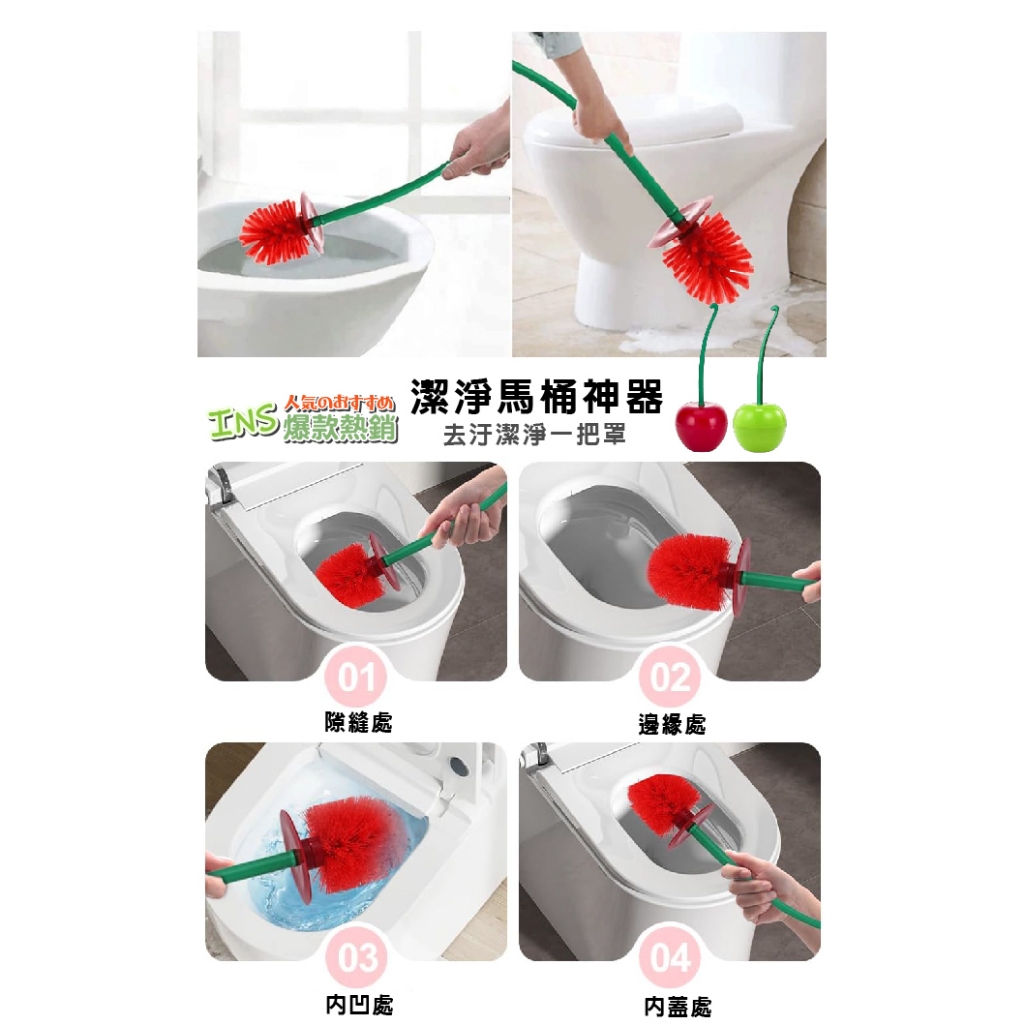 INS 人気のおすすめ 爆款熱銷

潔淨馬桶神器
去汙潔淨一把罩

01
隙縫處

02
邊緣處

03
內凹處

04
內蓋處