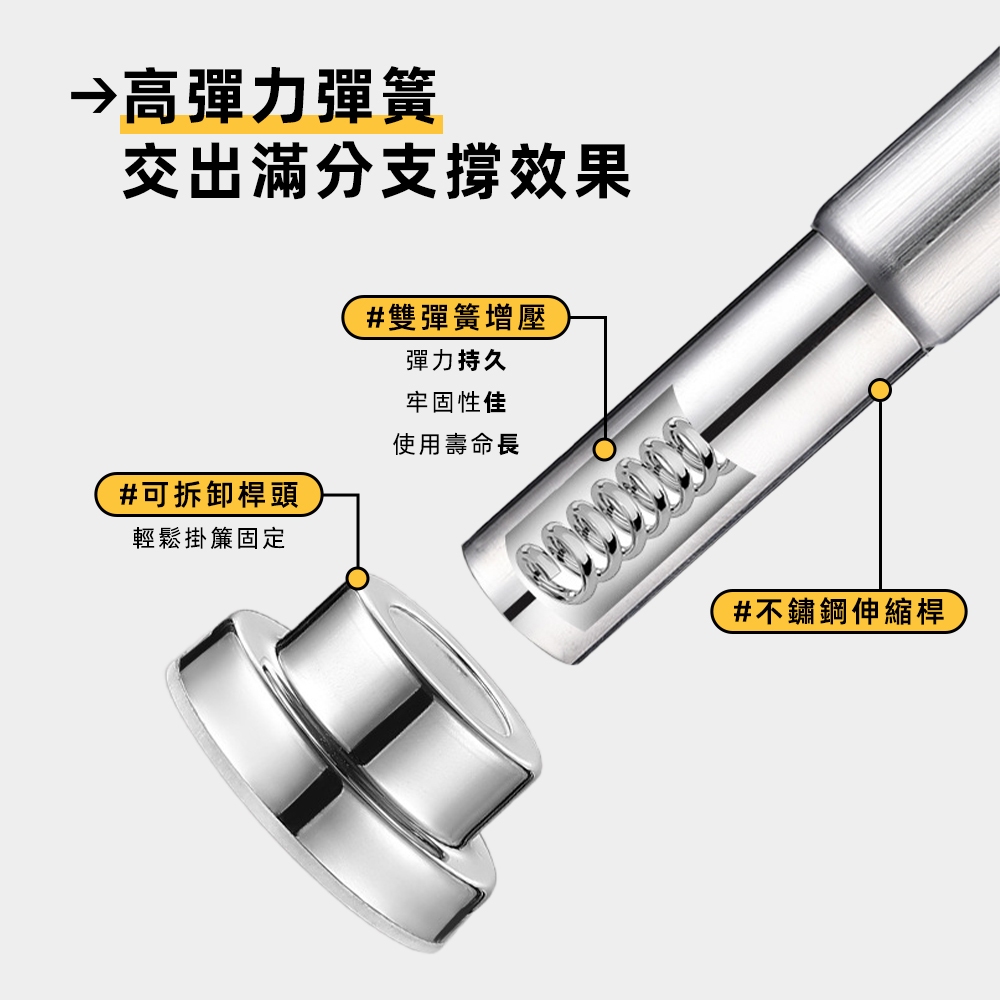 →高彈力彈簧
交出滿分支撐效果

#雙彈簧增壓
彈力持久
牢固性佳
使用壽命長

#可拆卸桿頭
輕鬆掛簾固定

#不鏽鋼伸縮桿