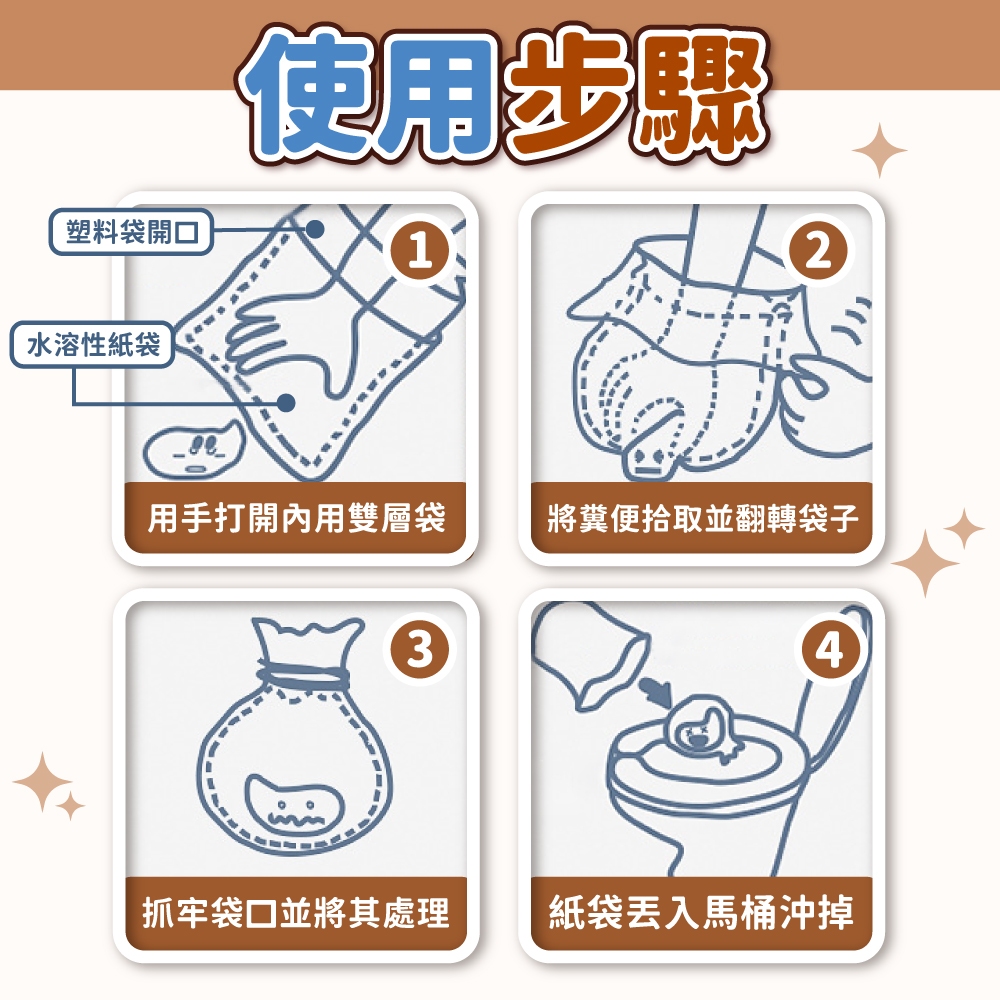 使用步驟

塑料袋開口

水溶性紙袋

1

用手打開內用雙層袋

2

將糞便拾取並翻轉袋子

3

抓牢袋口並將其處理

4

紙袋丟入馬桶沖掉