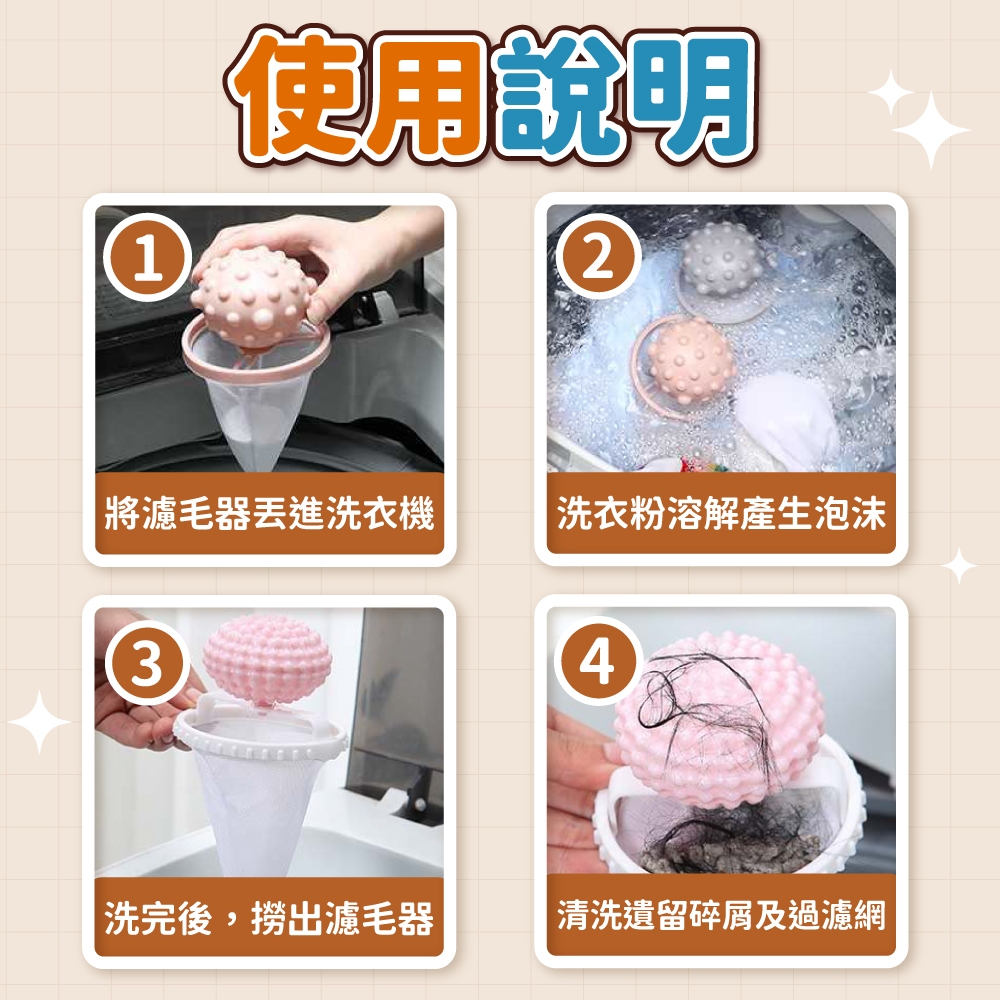 使用說明

1
將濾毛器丟進洗衣機

2
洗衣粉溶解產生泡沫

3
洗完後，撈出濾毛器

4
清洗遺留碎屑及過濾網