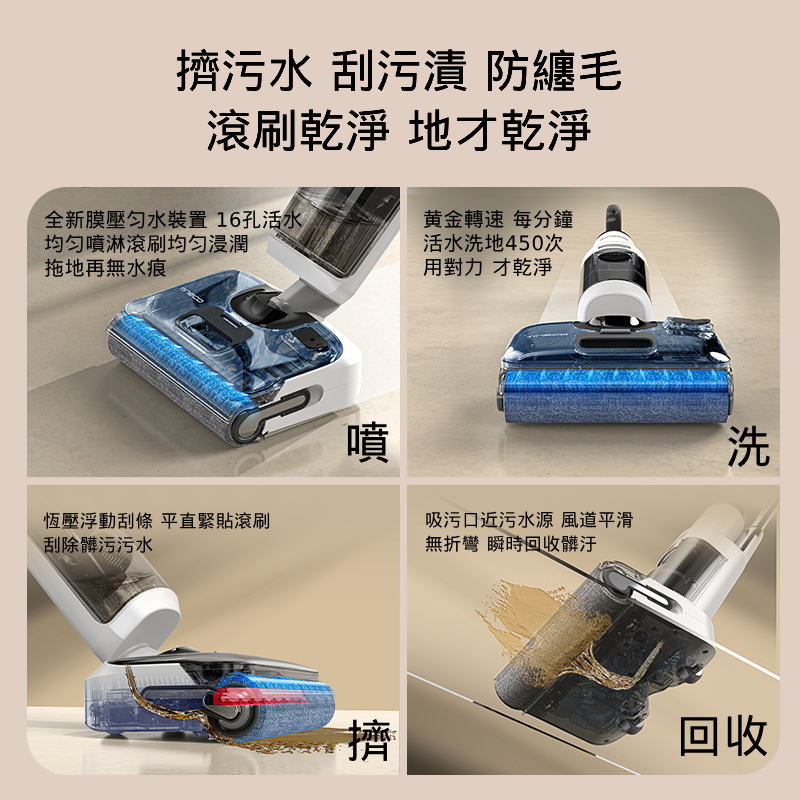 擠污水 刮污漬 防纏毛
滾刷乾淨 地才乾淨

全新膜壓勻水裝置 16孔活水
均勻噴淋滾刷均勻浸潤
拖地再無水痕

噴

黃金轉速 每分鐘
活水洗地450次
用對力 才乾淨

洗

恆壓浮動刮條 平直緊貼滾刷
刮除髒污污水

擠

吸污口近污水源 風道平滑
無折彎 瞬時回收髒汙

回收