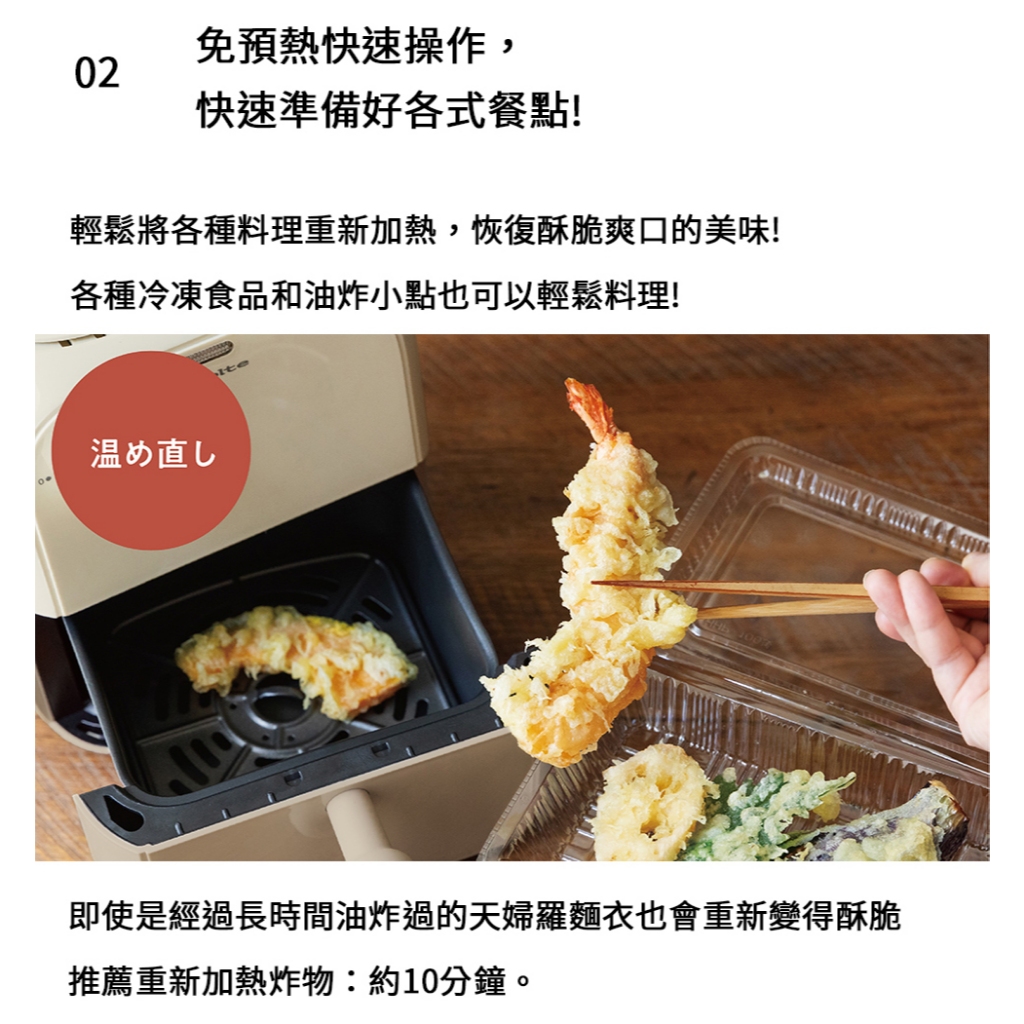 02

免預熱快速操作，
快速準備好各式餐點!

輕鬆將各種料理重新加熱，恢復酥脆爽口的美味!
各種冷凍食品和油炸小點也可以輕鬆料理!

温め直し

即使是經過長時間油炸過的天婦羅麵衣也會重新變得酥脆
推薦重新加熱炸物：約10分鐘。