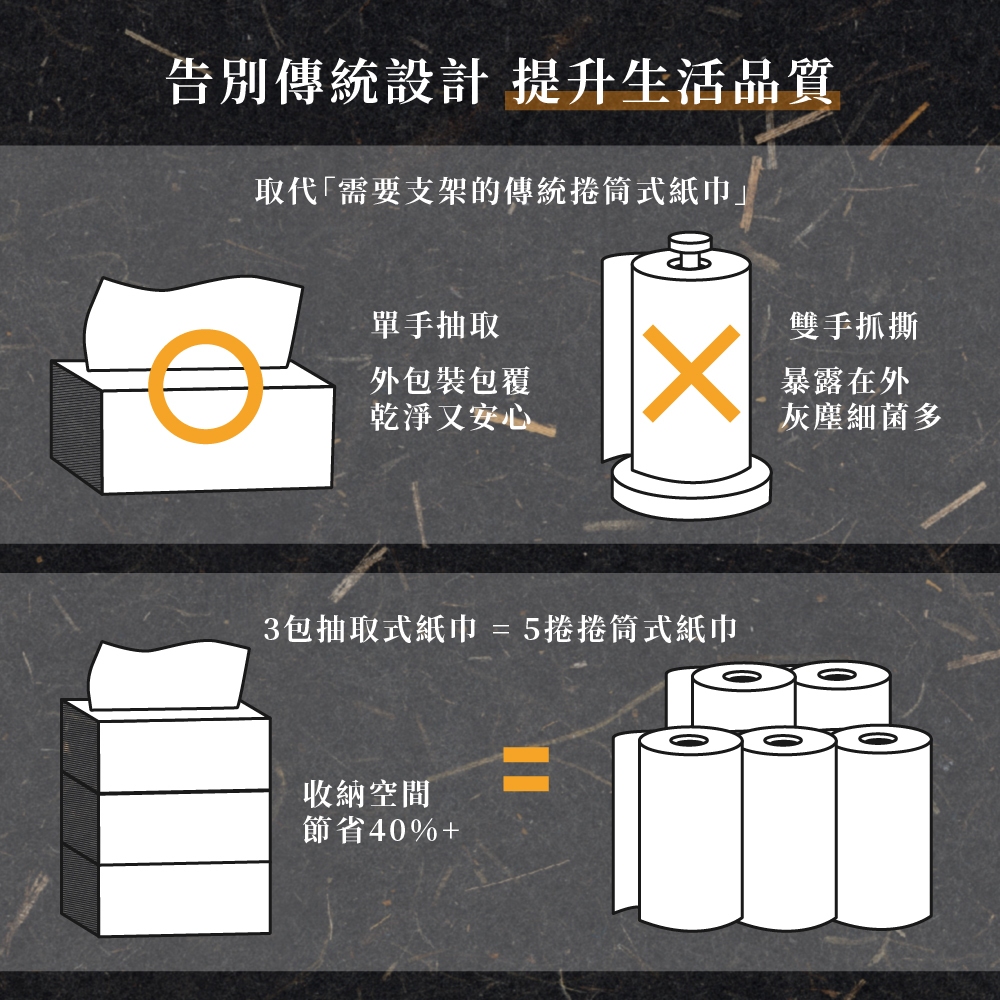 告別傳統設計 提升生活品質

取代「需要支架的傳統捲筒式紙巾」

單手抽取

外包裝包覆
乾淨又安心

雙手抓撕

暴露在外
灰塵細菌多

3包抽取式紙巾 = 5捲捲筒式紙巾

收納空間
節省40%+