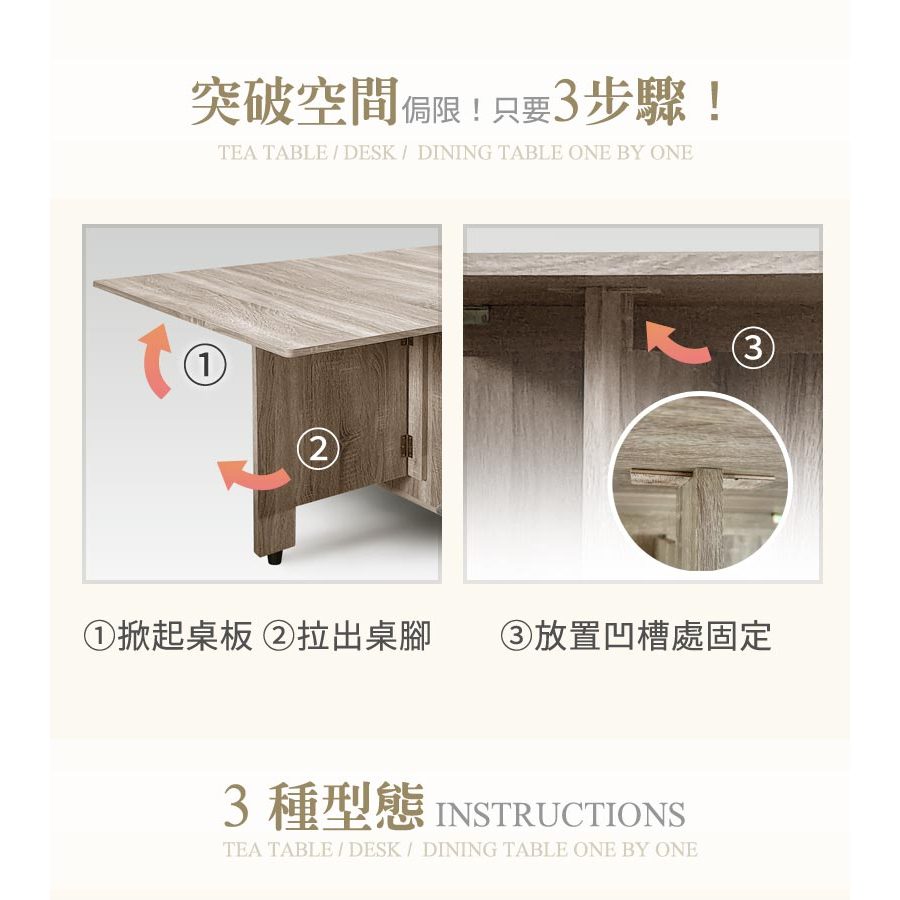 突破空間侷限！只要3步驟！

TEA TABLE / DESK / DINING TABLE ONE BY ONE

①

②

③

①掀起桌板 ②拉出桌腳

③放置凹槽處固定

3 種型態 INSTRUCTIONS

TEA TABLE / DESK / DINING TABLE ONE BY ONE