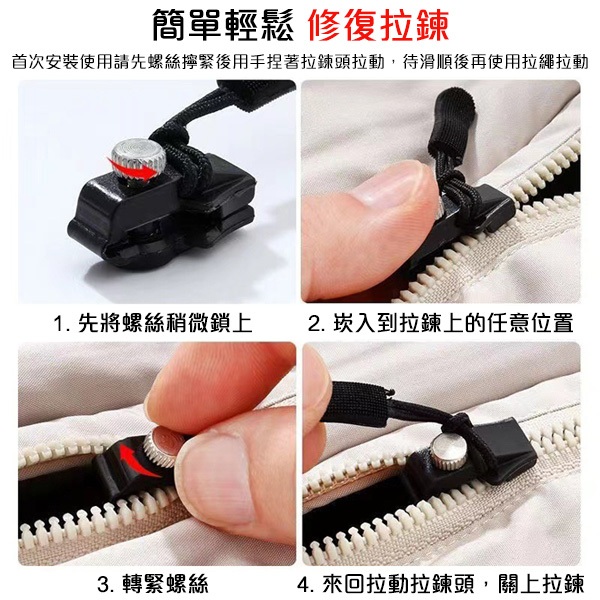 簡單輕鬆 修復拉鍊

首次安裝使用請先螺絲擰緊後用手捏著拉鍊頭拉動，待滑順後再使用拉繩拉動

1. 先將螺絲稍微鎖上

2. 崁入到拉鍊上的任意位置

3. 轉緊螺絲

4. 來回拉動拉鍊頭，關上拉鍊