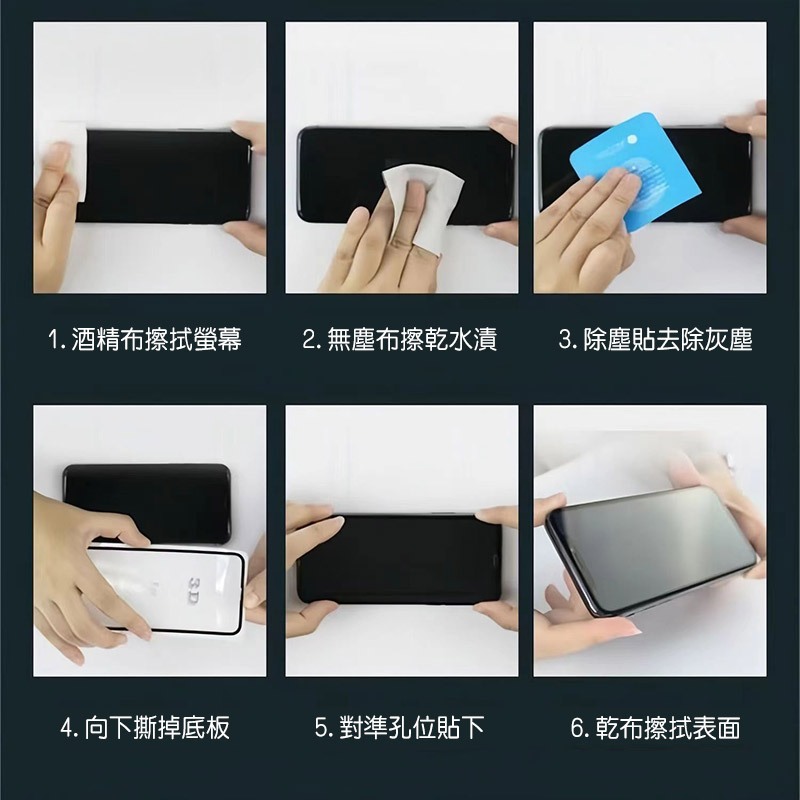 1. 酒精布擦拭螢幕

2. 無塵布擦乾水漬

3. 除塵貼去除灰塵

3D

4. 向下撕掉底板

5. 對準孔位貼下

6. 乾布擦拭表面