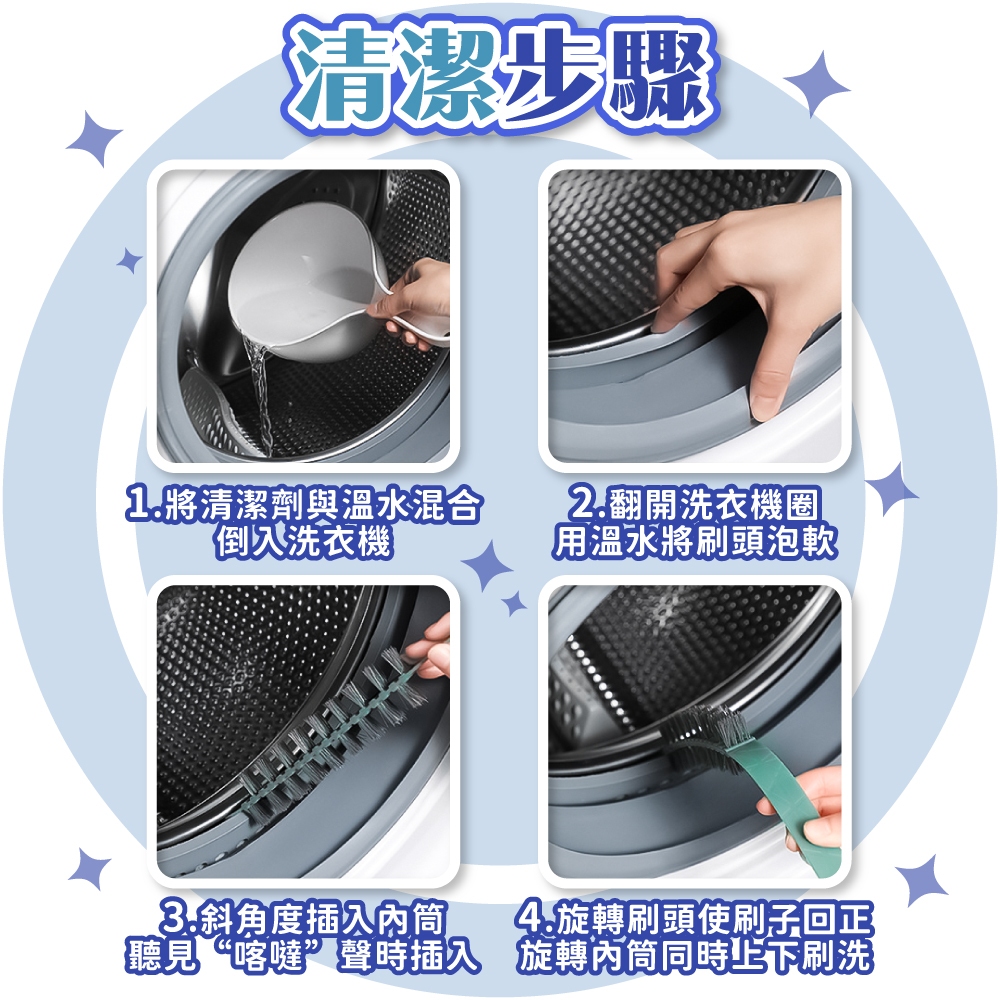 清潔步驟

1.將清潔劑與溫水混合
倒入洗衣機

2.翻開洗衣機圈
用溫水將刷頭泡軟

3.斜角度插入內筒
聽見“喀噠”聲時插入

4.旋轉刷頭使刷子回正
旋轉內筒同時上下刷洗