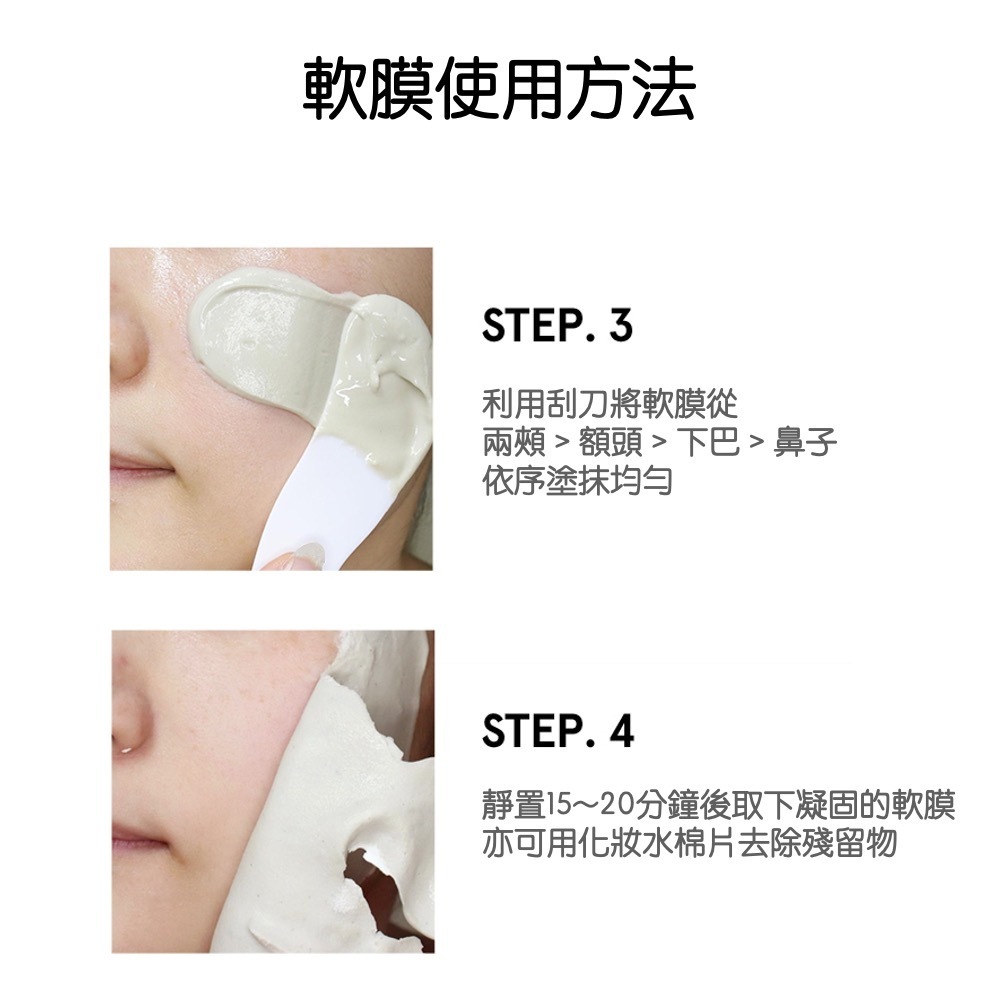 軟膜使用方法

STEP. 3

利用刮刀將軟膜從
兩頰 > 額頭 > 下巴 > 鼻子
依序塗抹均勻

STEP. 4

靜置15~20分鐘後取下凝固的軟膜
亦可用化妝水棉片去除殘留物